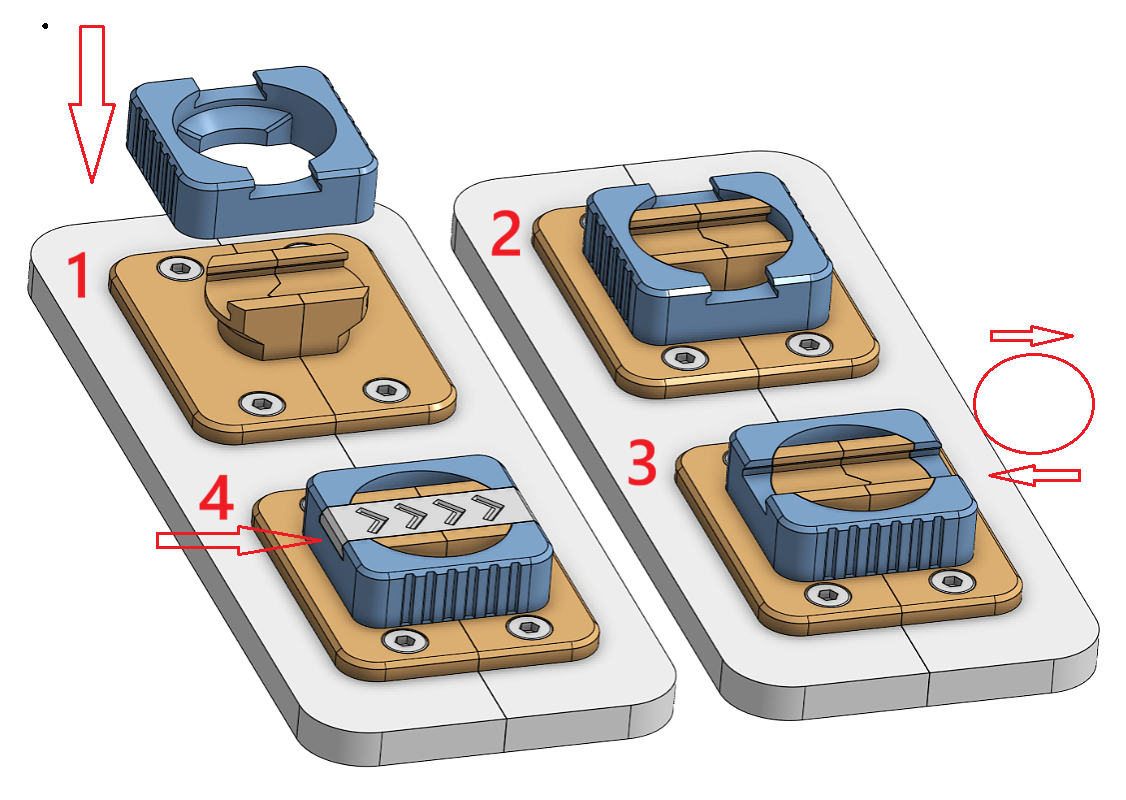 1
2
3
4