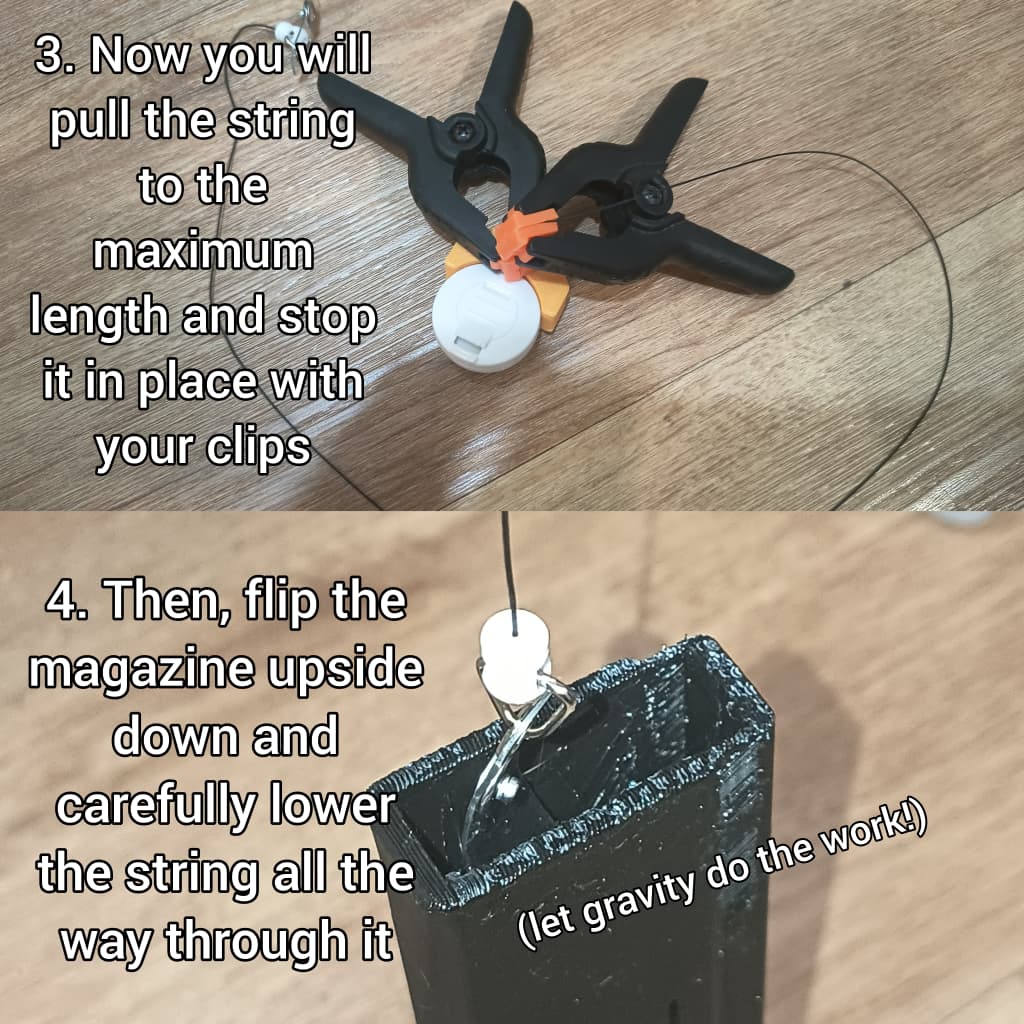 3. Now you will pull the string to the maximum length and stop it in place with your clips

4. Then, flip the magazine upside down and carefully lower the string all the way through it

(let gravity do the work!)