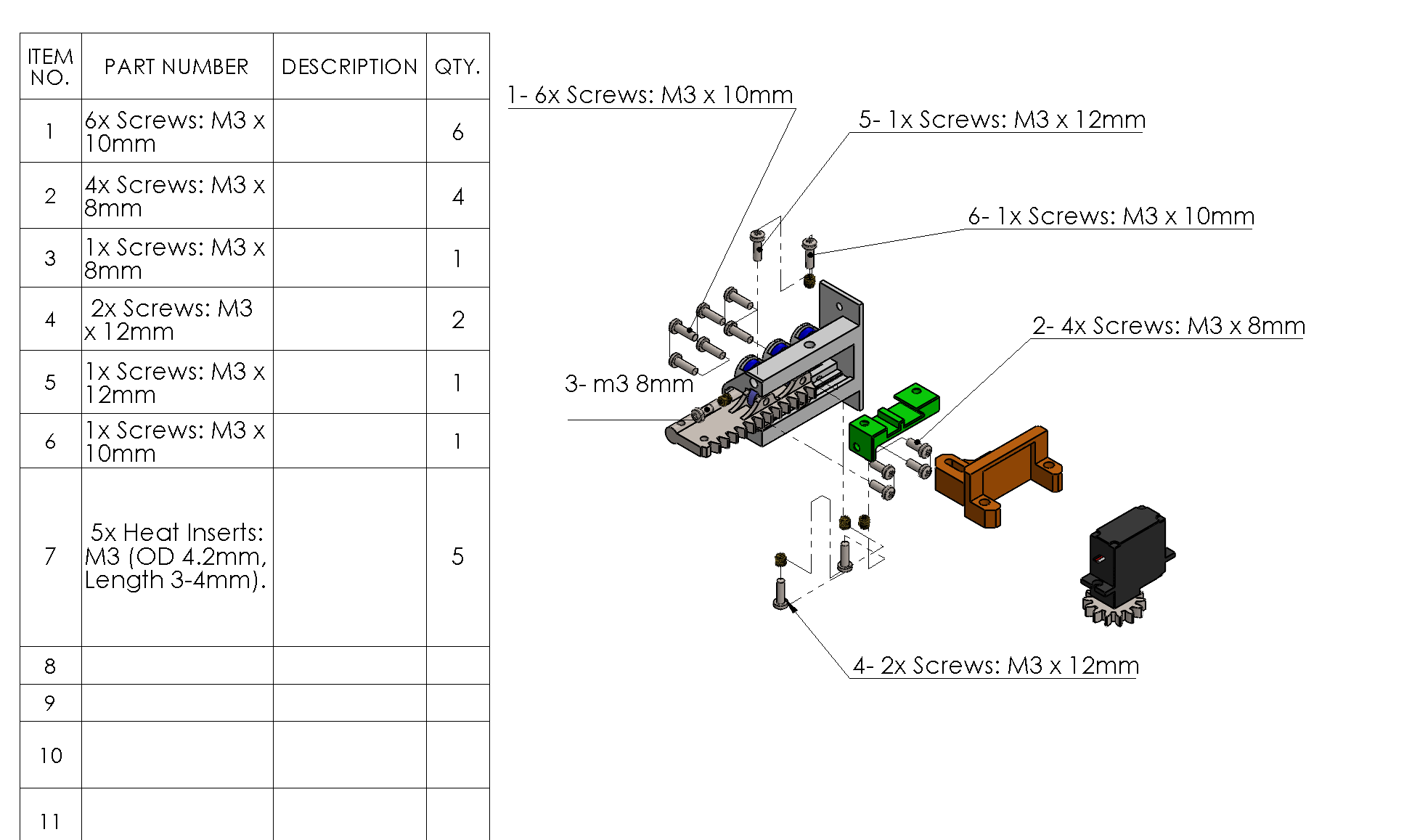 | ITEM NO. | PART NUMBER | DESCRIPTION | QTY. |
|---|---|---|---|
| 1 | 6x Screws: M3 x 10mm | | 6 |
| 2 | 4x Screws: M3 x 8mm | | 4 |
| 3 | 1x Screws: M3 x 8mm | | 1 |
| 4 | 2x Screws: M3 x 12mm | | 2 |
| 5 | 1x Screws: M3 x 12mm | | 1 |
| 6 | 1x Screws: M3 x 10mm | | 1 |
| 7 | 5x Heat Inserts: M3 (OD 4.2mm, Length 3-4mm). | | 5 |
| 8 | | | |
| 9 | | | |
| 10 | | | |
| 11 | | | |

1- 6x Screws: M3 x 10mm

5- 1x Screws: M3 x 12mm

6- 1x Screws: M3 x 10mm

2- 4x Screws: M3 x 8mm

3- m3 8mm

4- 2x Screws: M3 x 12mm