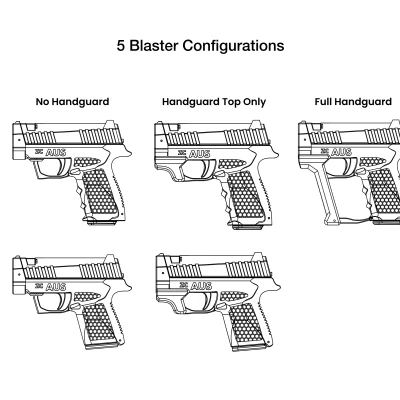 5 Blaster Configurations

No Handguard

Handguard Top Only

Full Handguard

AUS

AUS

AUS

AUS

AUS