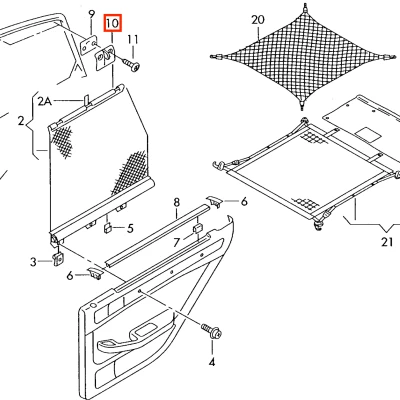 9
10
11
20
2A
2
8
6
5
7
3
6
21
4