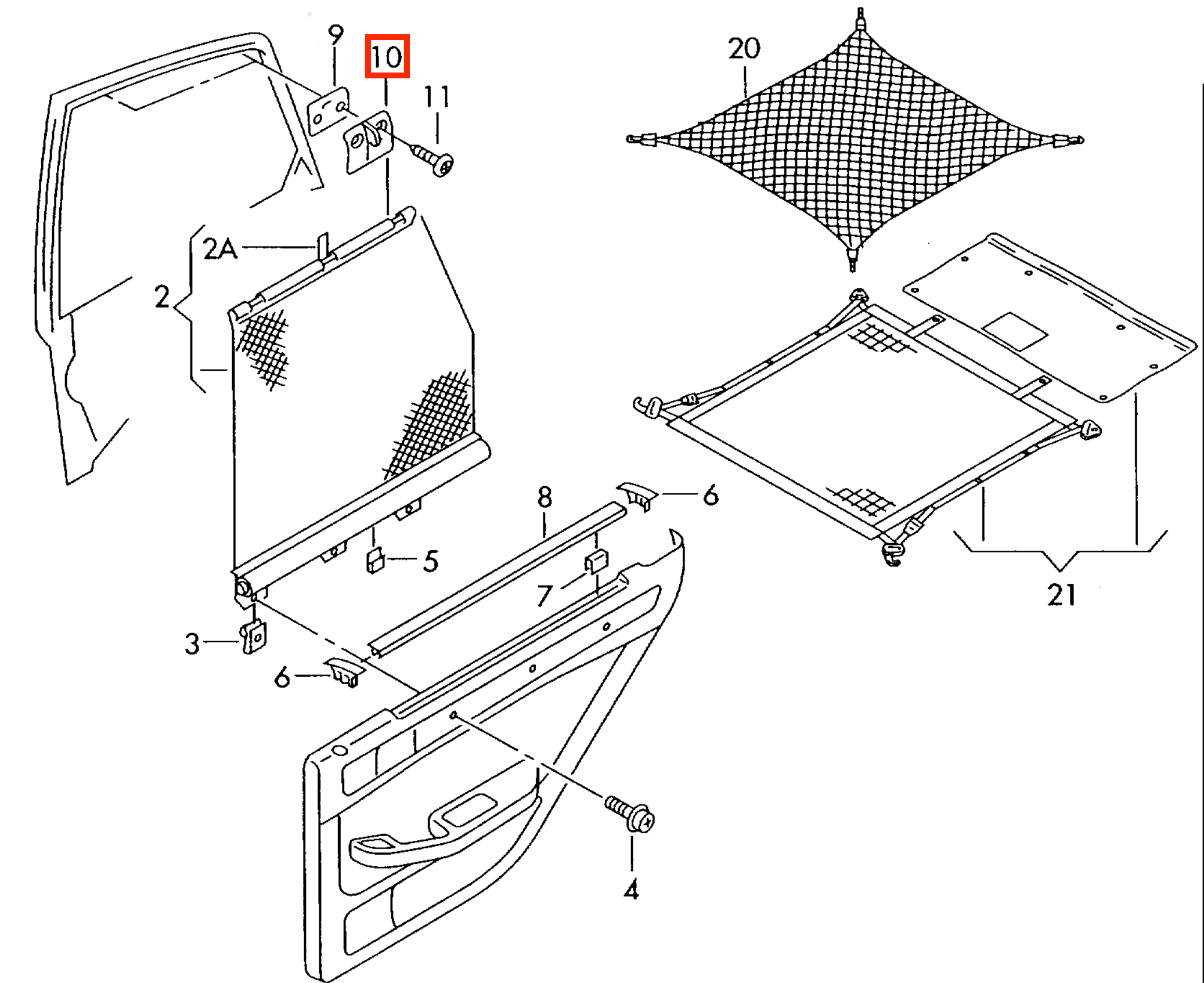 9
10
11
20
2A
2
8
6
5
7
3
6
21
4