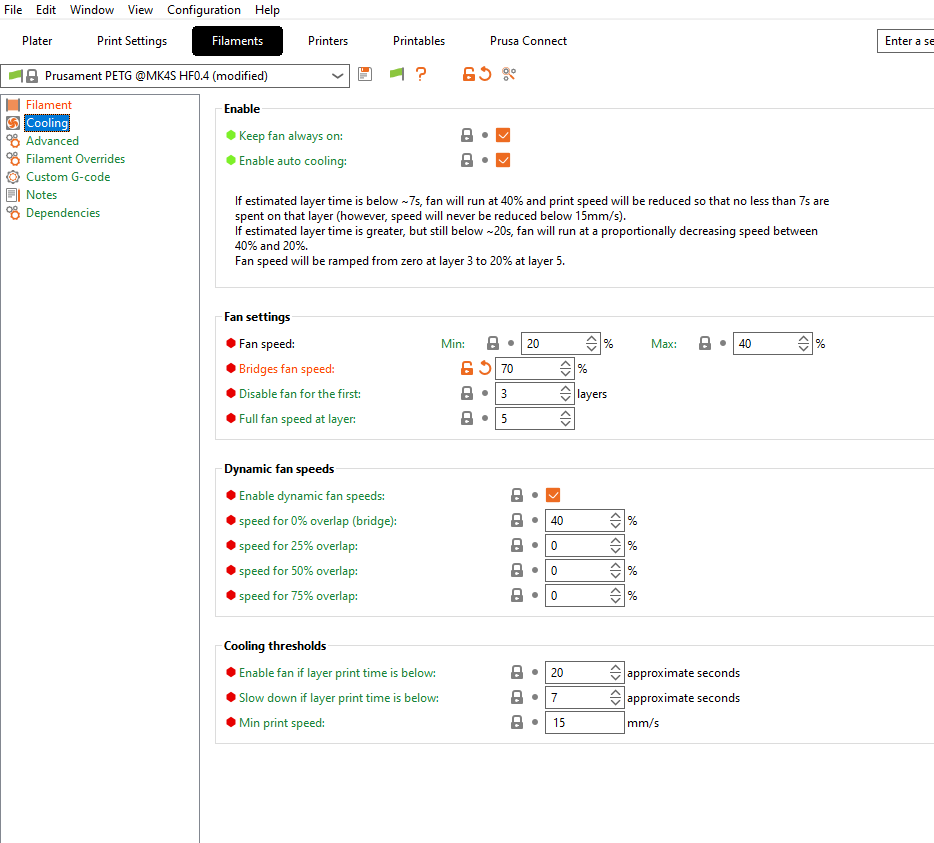 File Edit Window View Configuration Help

Plater Print Settings Filaments Printers Printables Prusa Connect

Enter a se

Prusament PETG @MK4S HF0.4 (modified)

Filament
Cooling
Advanced
Filament Overrides
Custom G-code
Notes
Dependencies

Enable

Keep fan always on:

Enable auto cooling:

If estimated layer time is below ~7s, fan will run at 40% and print speed will be reduced so that no less than 7s are spent on that layer (however, speed will never be reduced below 15mm/s).
If estimated layer time is greater, but still below ~20s, fan will run at a proportionally decreasing speed between 40% and 20%.
Fan speed will be ramped from zero at layer 3 to 20% at layer 5.

Fan settings

Fan speed: Min: 20 % Max: 40 %

Bridges fan speed: 70 %

Disable fan for the first: 3 layers

Full fan speed at layer: 5

Dynamic fan speeds

Enable dynamic fan speeds:

speed for 0% overlap (bridge): 40 %

speed for 25% overlap: 0 %

speed for 50% overlap: 0 %

speed for 75% overlap: 0 %

Cooling thresholds

Enable fan if layer print time is below: 20 approximate seconds

Slow down if layer print time is below: 7 approximate seconds

Min print speed: 15 mm/s