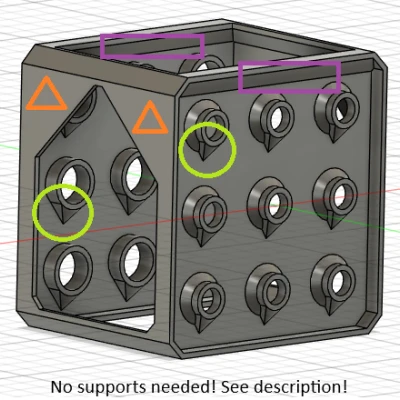 No supports needed! See description!