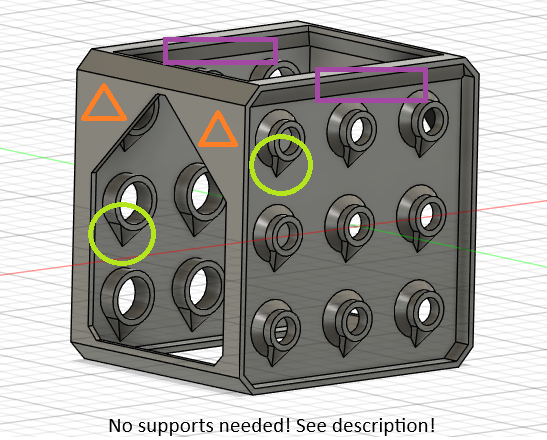 No supports needed! See description!