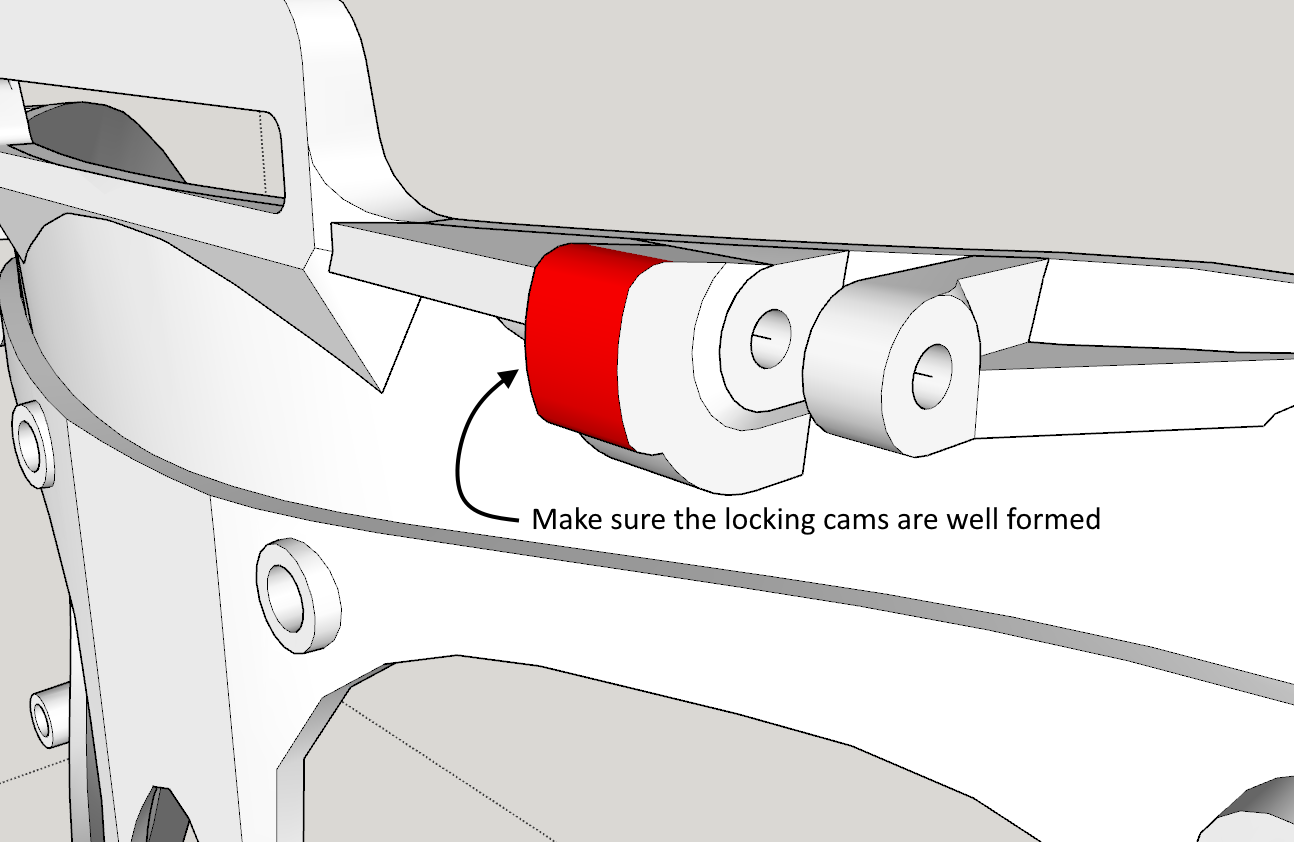 Make sure the locking cams are well formed