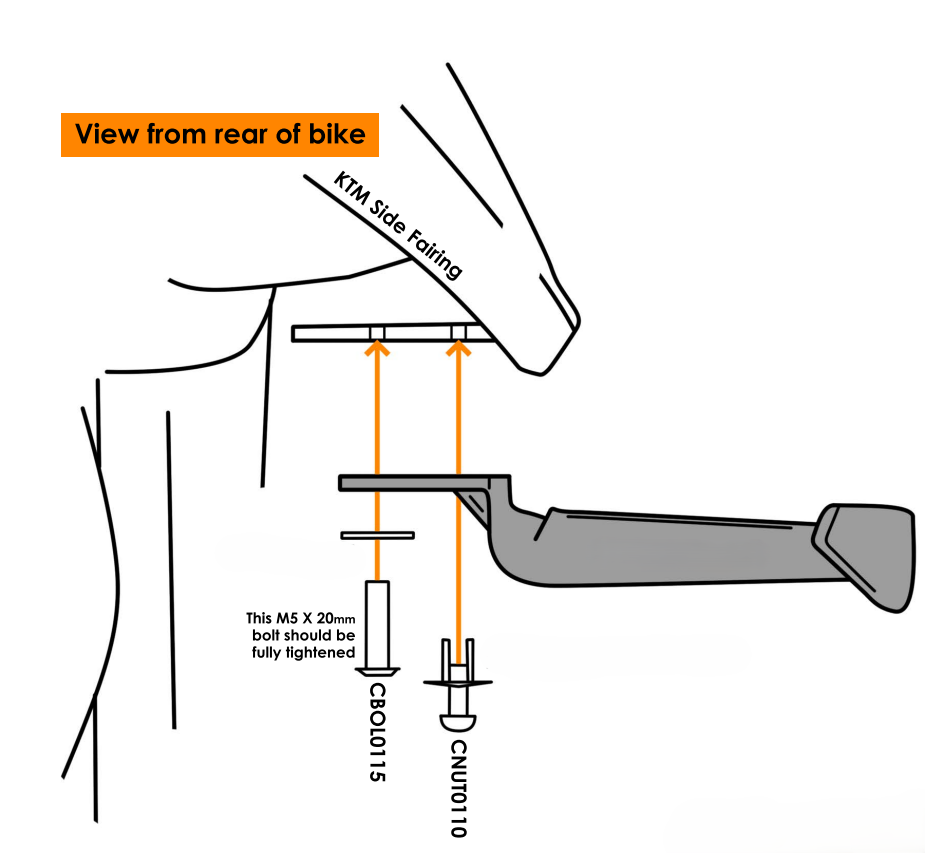 View from rear of bike

KTM Side Fairing

This M5 X 20mm bolt should be fully tightened

CBOL0115

CNUT0110