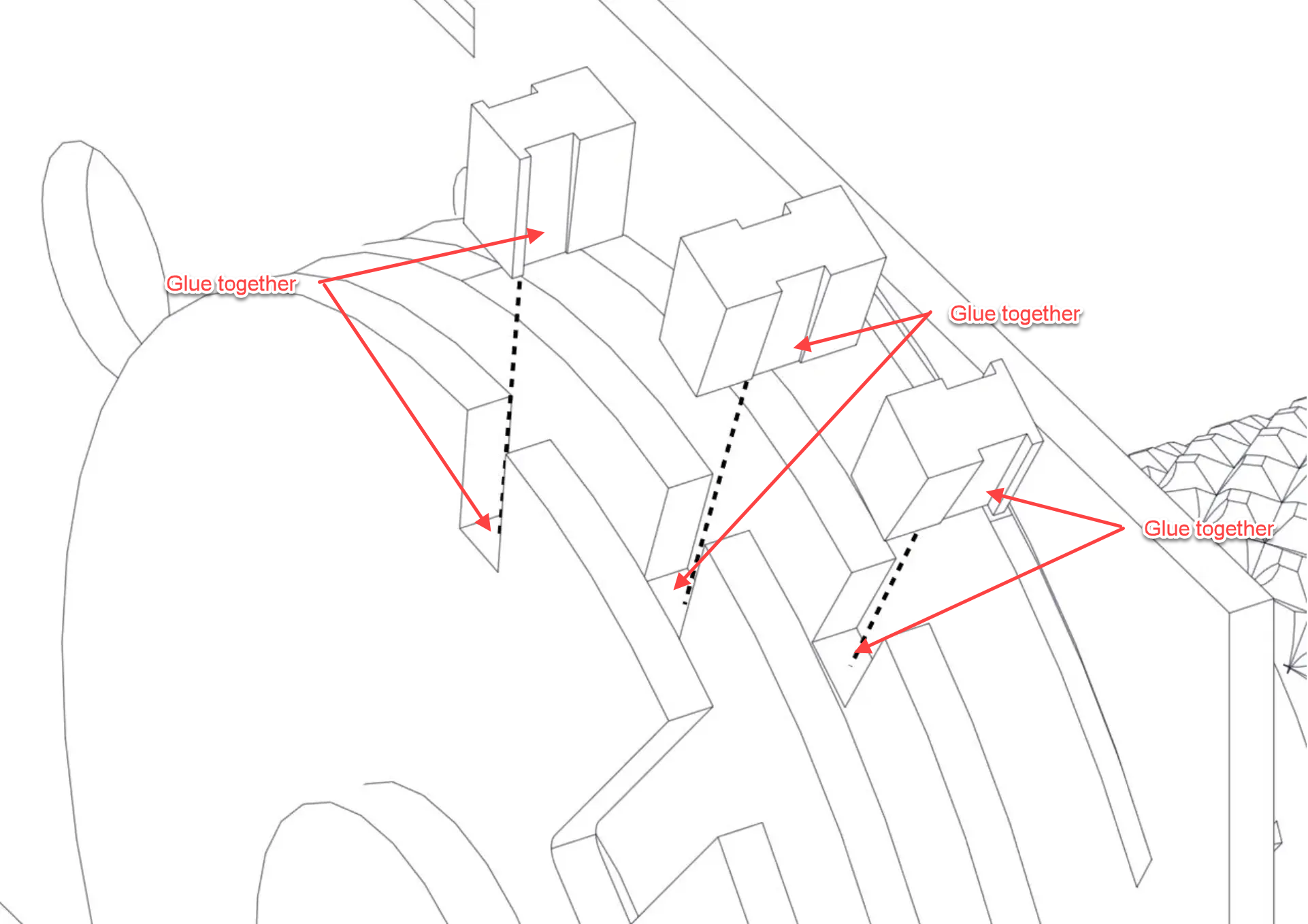 Glue together

Glue together

Glue together