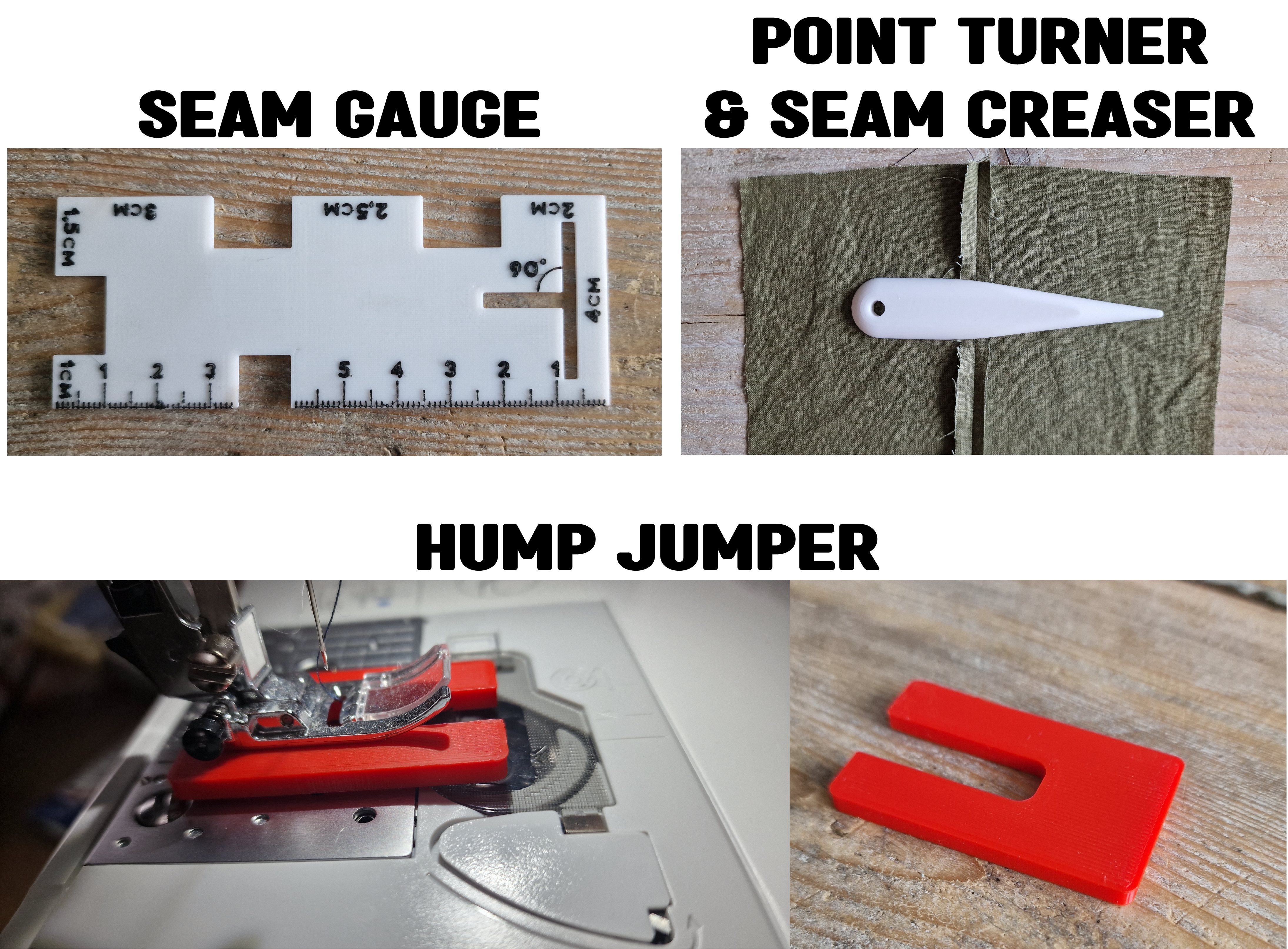 SEAM GAUGE

1,5CM 3CM 2,5CM 2CM

90°

4CM

1CM 1 2 3 5 4 3 2 1

POINT TURNER & SEAM CREASER

HUMP JUMPER