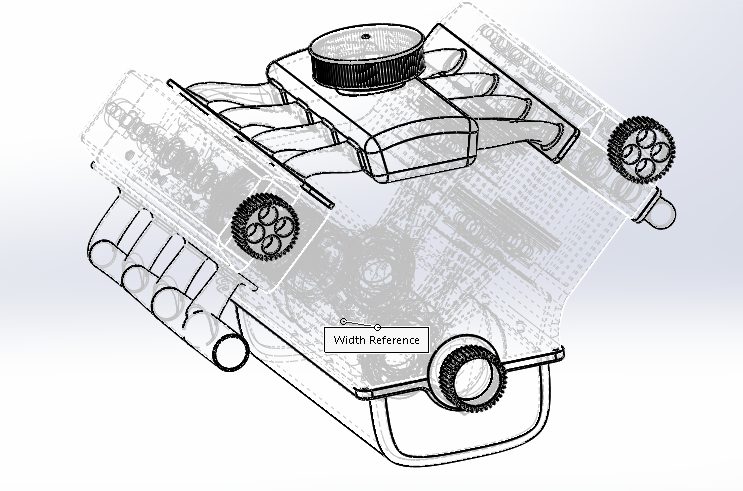 Width Reference