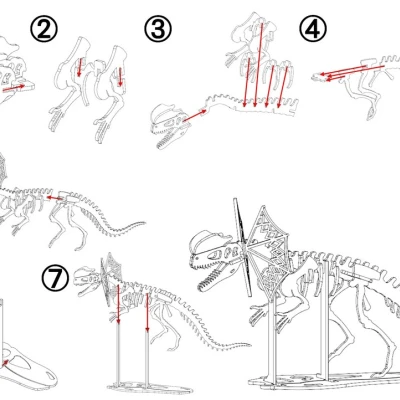 ②

③

④

⑦