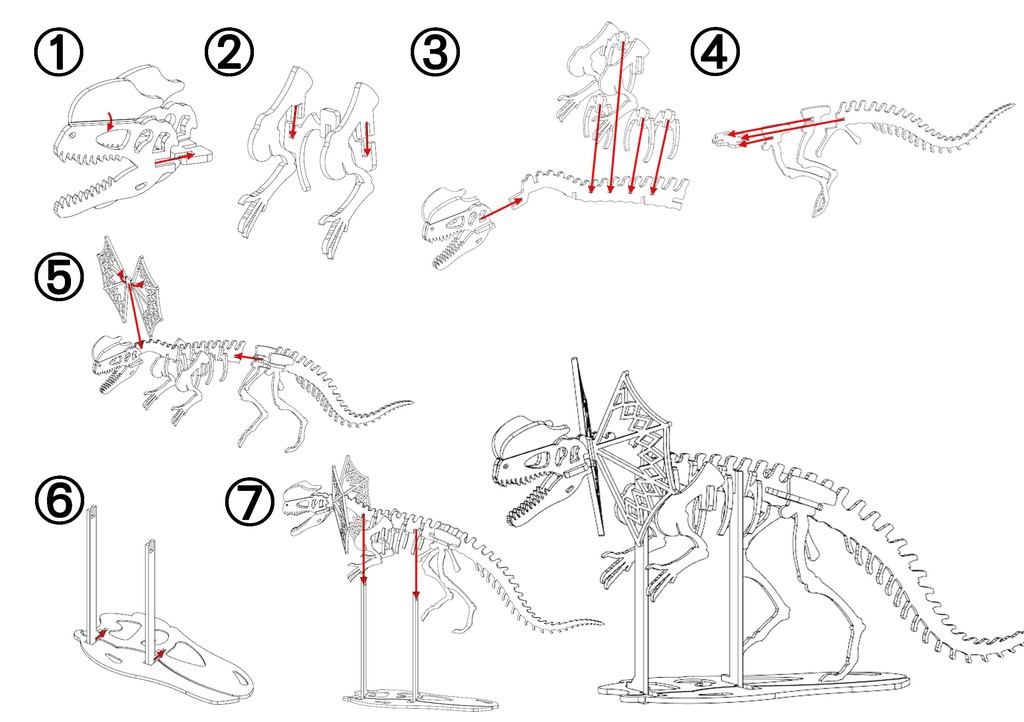 ①

②

③

④

⑤

⑥

⑦