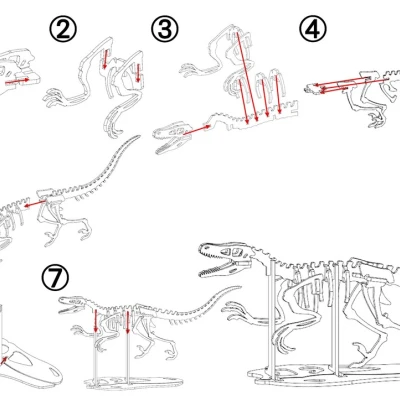 ②
③
④
⑦