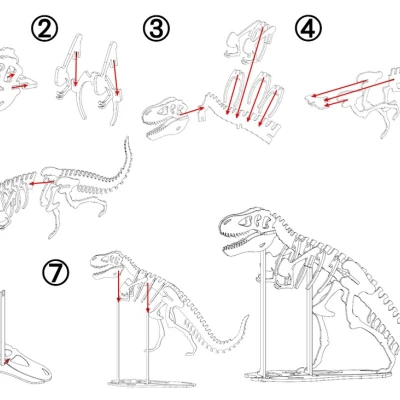 ②

③

④

⑦