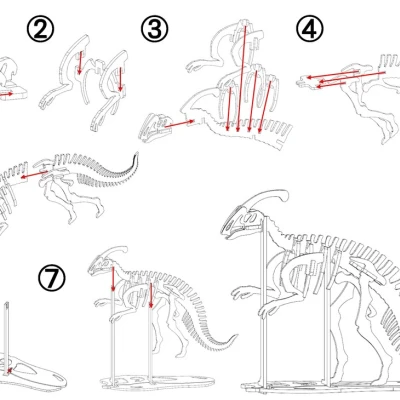 ②

③

④

⑦