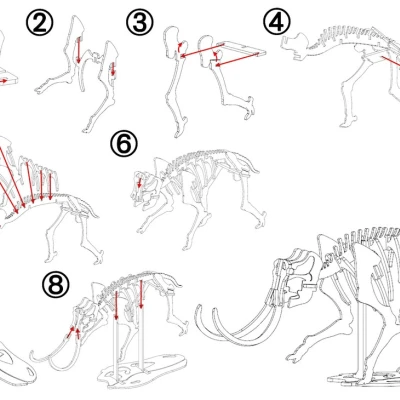 ②
③
④
⑥
⑧