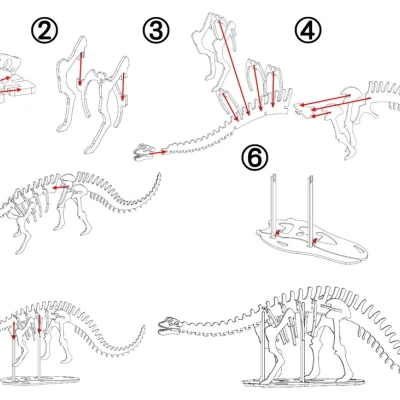 ②

③

④

⑥