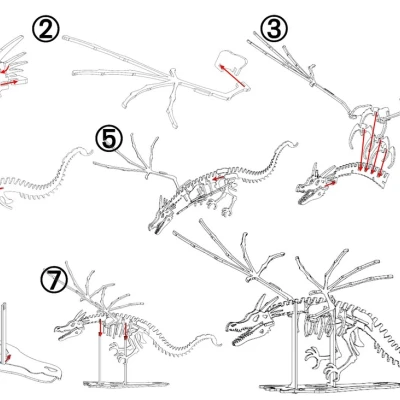 ②
③
⑤
⑦