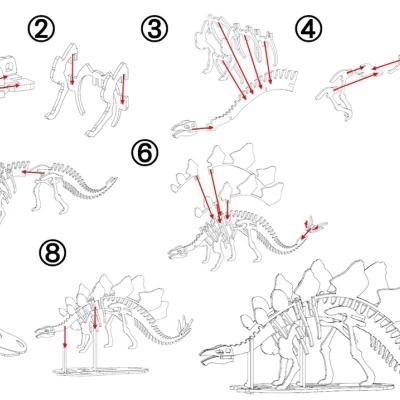 ②

③

④

⑥

⑧