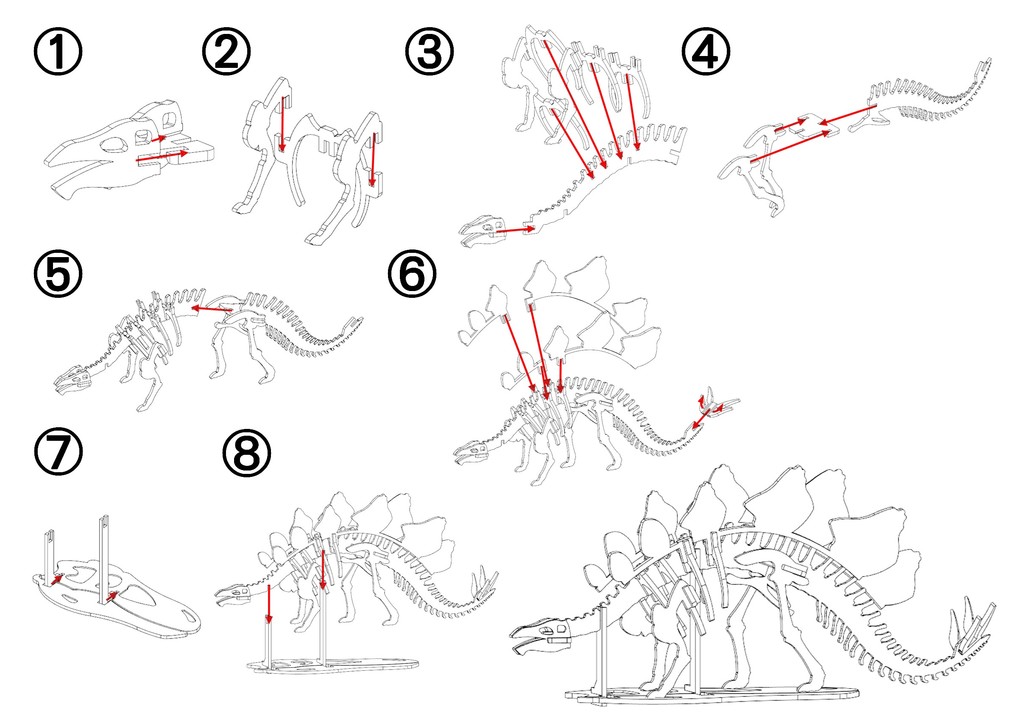 ①

②

③

④

⑤

⑥

⑦

⑧