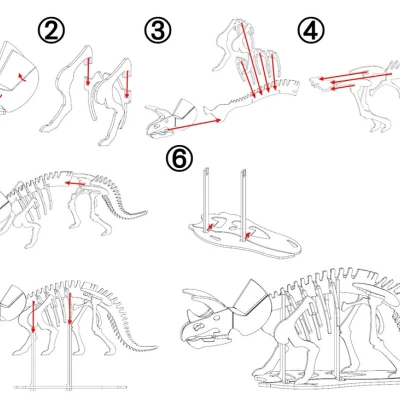 ②
③
④
⑥