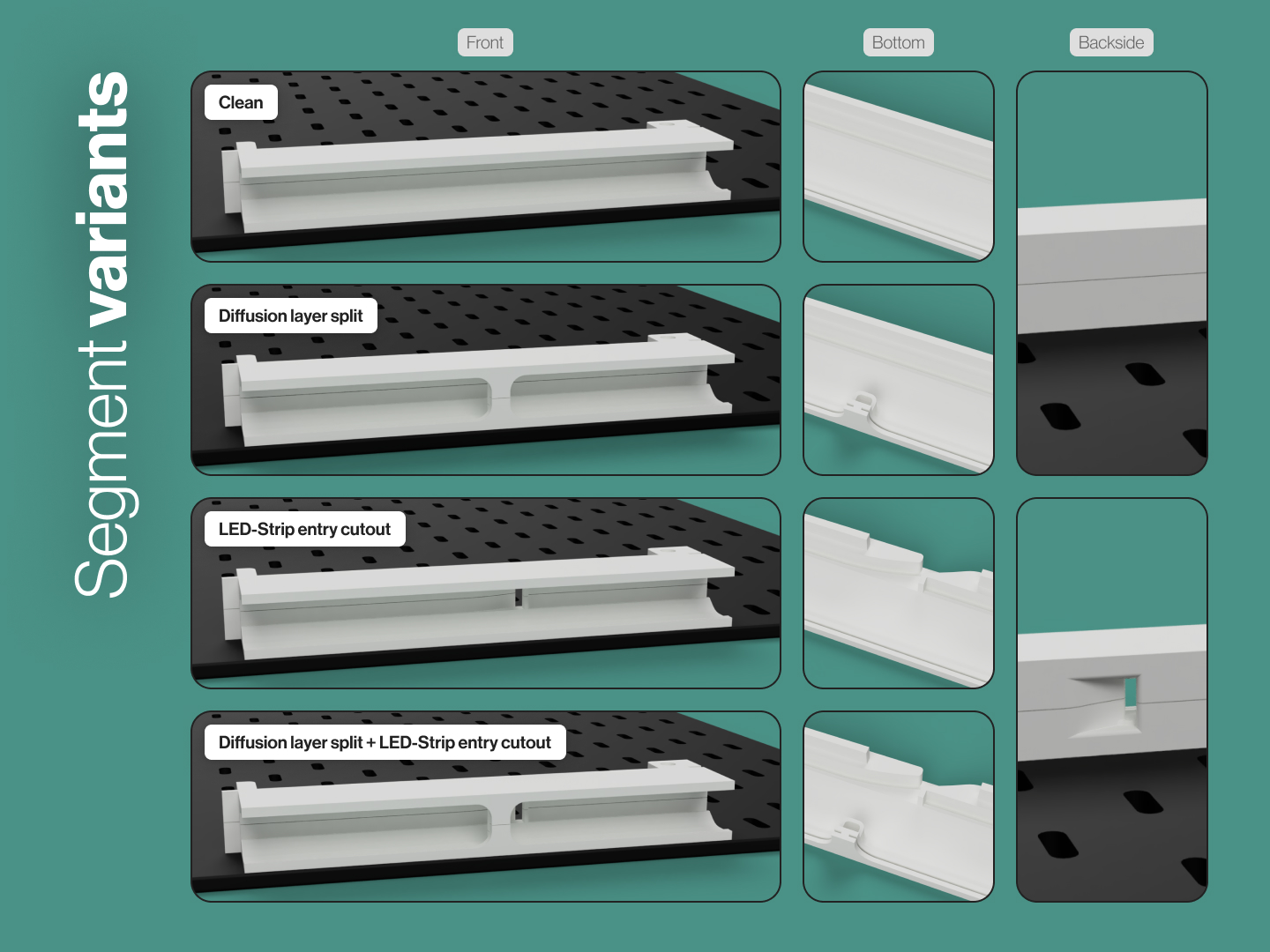 Segment variants

Front

Bottom

Backside

Clean

Diffusion layer split

LED-Strip entry cutout

Diffusion layer split + LED-Strip entry cutout