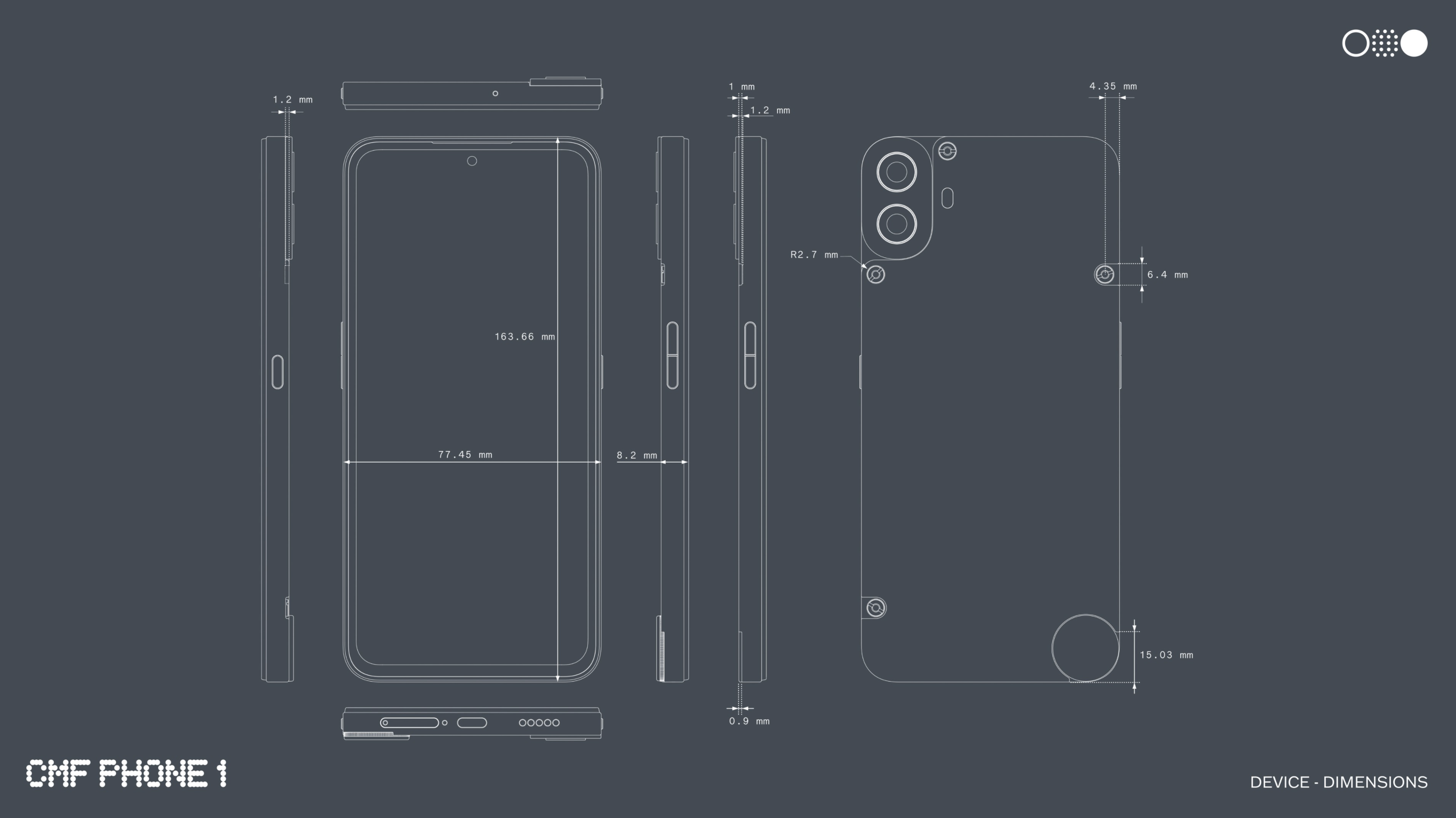 1.2 mm

1 mm

1.2 mm

4.35 mm

R2.7 mm

6.4 mm

163.66 mm

77.45 mm

8.2 mm

15.03 mm

0.9 mm

CMF PHONE 1

DEVICE - DIMENSIONS