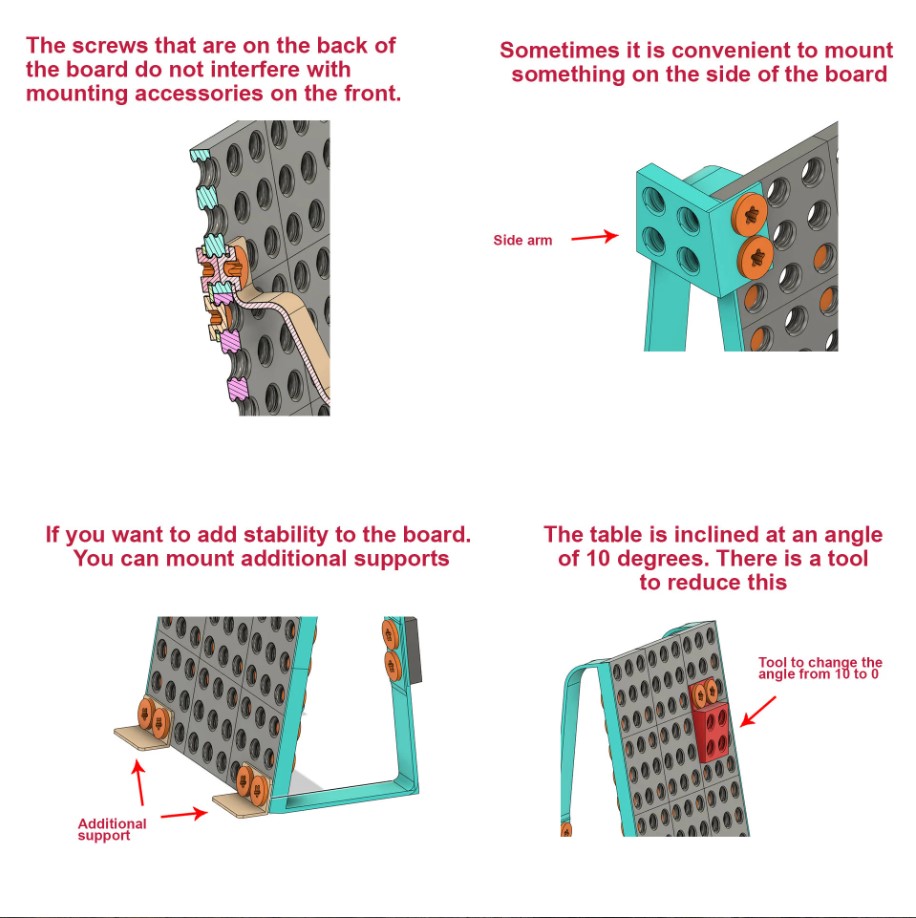 The screws that are on the back of the board do not interfere with mounting accessories on the front.

Sometimes it is convenient to mount something on the side of the board

Side arm

If you want to add stability to the board. You can mount additional supports

Additional support

The table is inclined at an angle of 10 degrees. There is a tool to reduce this

Tool to change the angle from 10 to 0