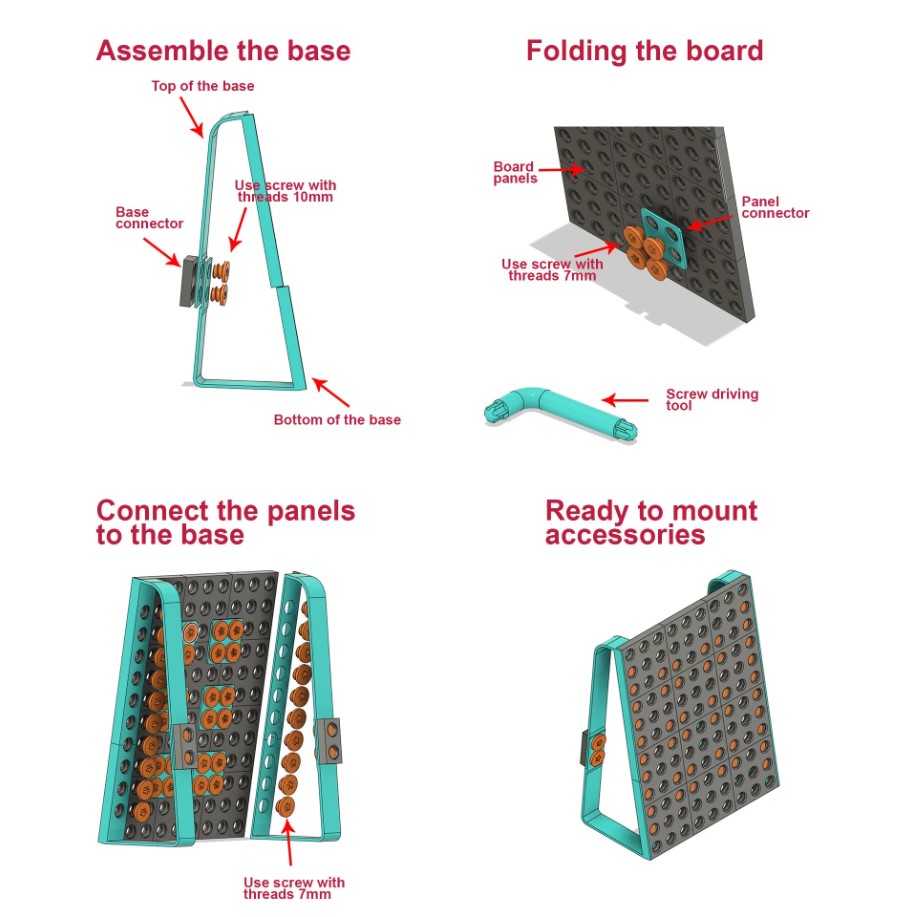 Assemble the base

Top of the base

Use screw with threads 10mm

Base connector

Bottom of the base

Folding the board

Board panels

Panel connector

Use screw with threads 7mm

Screw driving tool

Connect the panels to the base

Use screw with threads 7mm

Ready to mount accessories