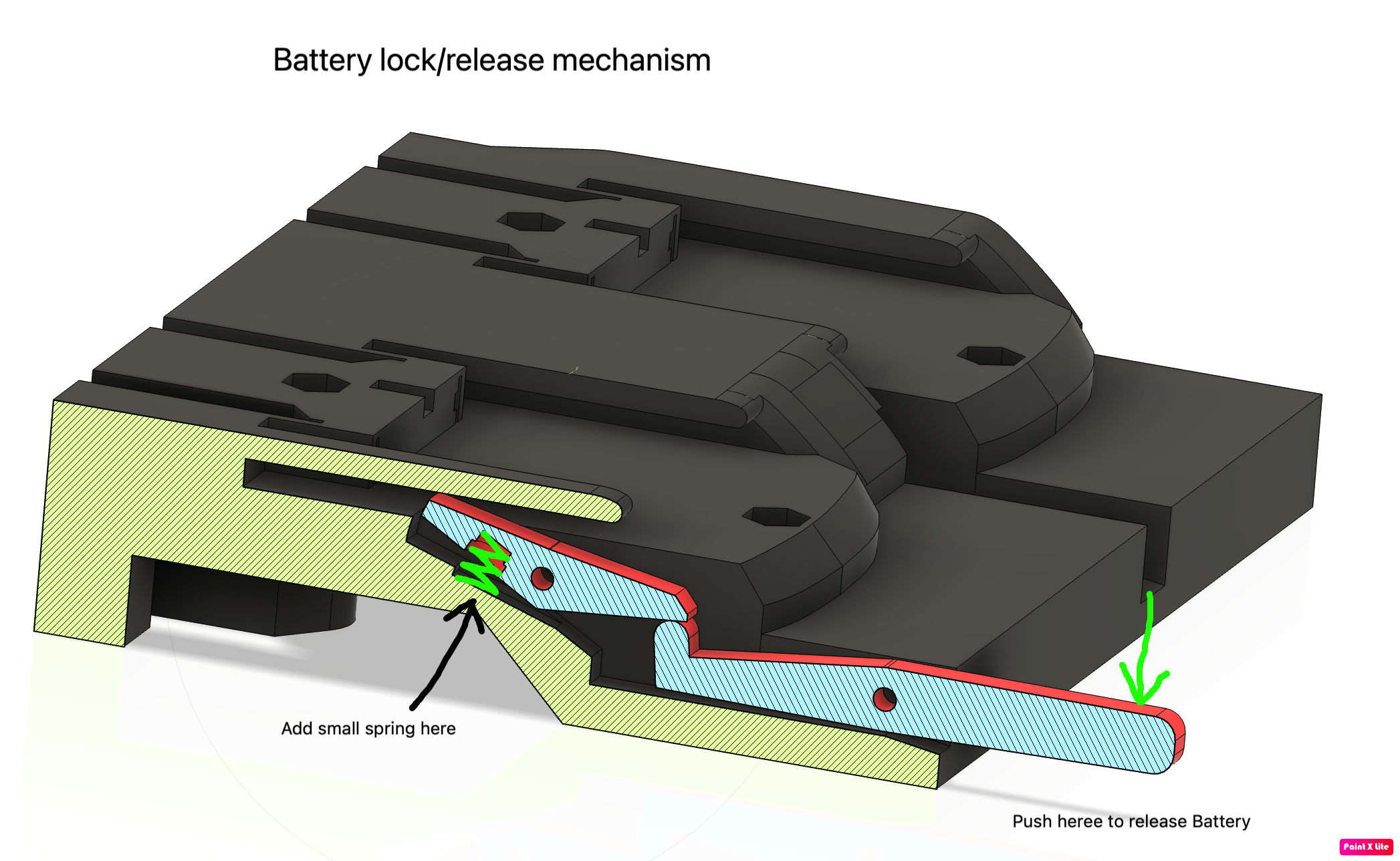 Battery lock/release mechanism

Add small spring here

Push heree to release Battery

Paint X lite