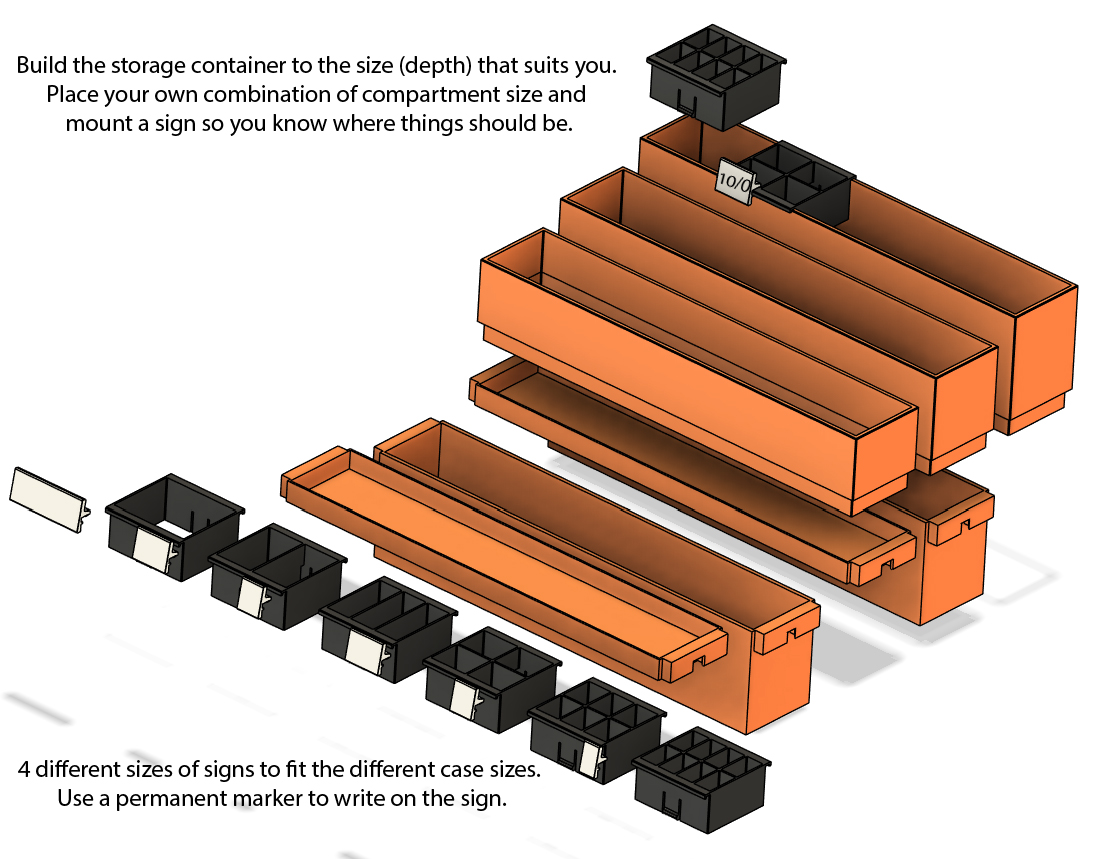 Build the storage container to the size (depth) that suits you.
Place your own combination of compartment size and
mount a sign so you know where things should be.

10/0

4 different sizes of signs to fit the different case sizes.
Use a permanent marker to write on the sign.