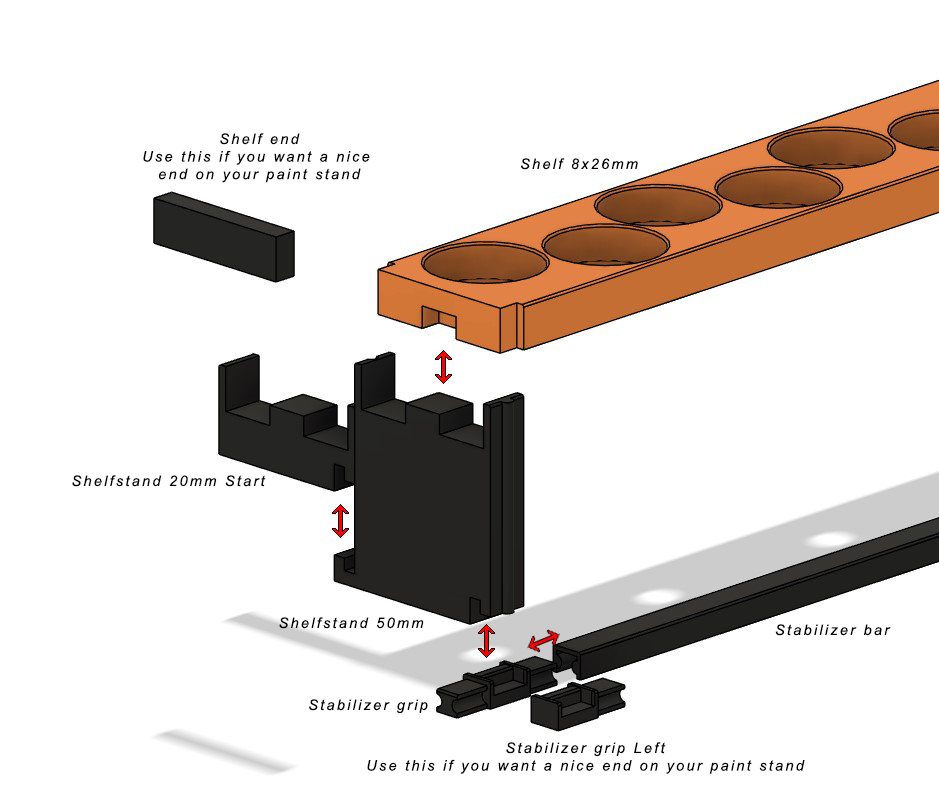 Shelf end
Use this if you want a nice end on your paint stand

Shelf 8x26mm

Shelfstand 20mm Start

Shelfstand 50mm

Stabilizer bar

Stabilizer grip

Stabilizer grip Left
Use this if you want a nice end on your paint stand