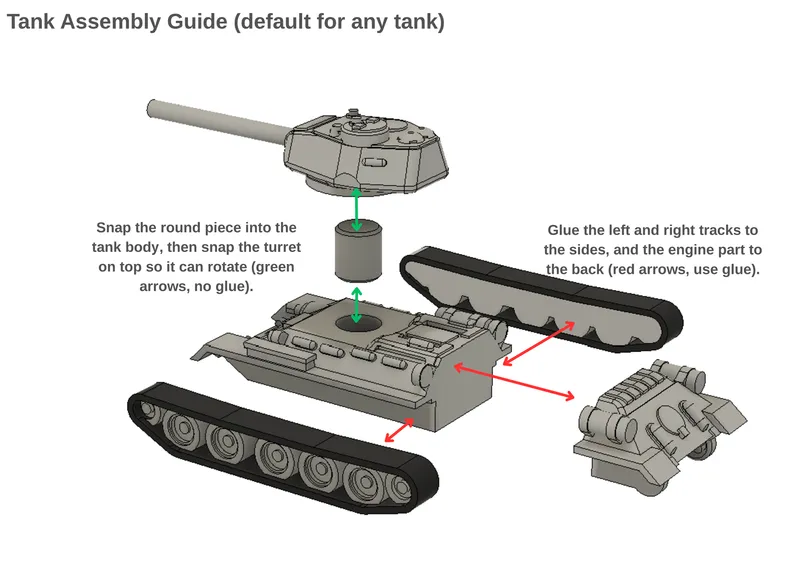 Tank Assembly Guide (default for any tank)

Snap the round piece into the tank body, then snap the turret on top so it can rotate (green arrows, no glue).

Glue the left and right tracks to the sides, and the engine part to the back (red arrows, use glue).