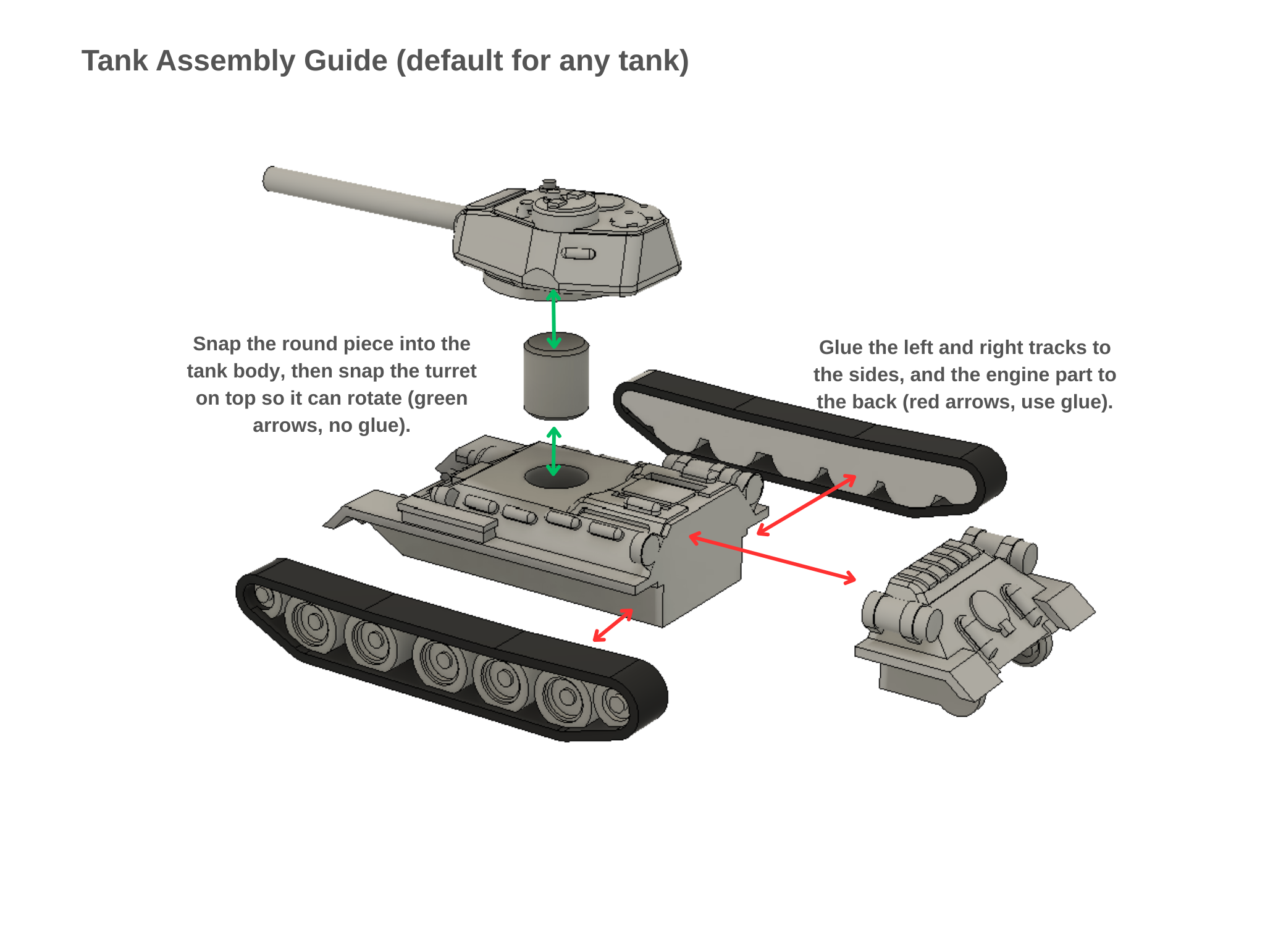 Tank Assembly Guide (default for any tank)

Snap the round piece into the tank body, then snap the turret on top so it can rotate (green arrows, no glue).

Glue the left and right tracks to the sides, and the engine part to the back (red arrows, use glue).