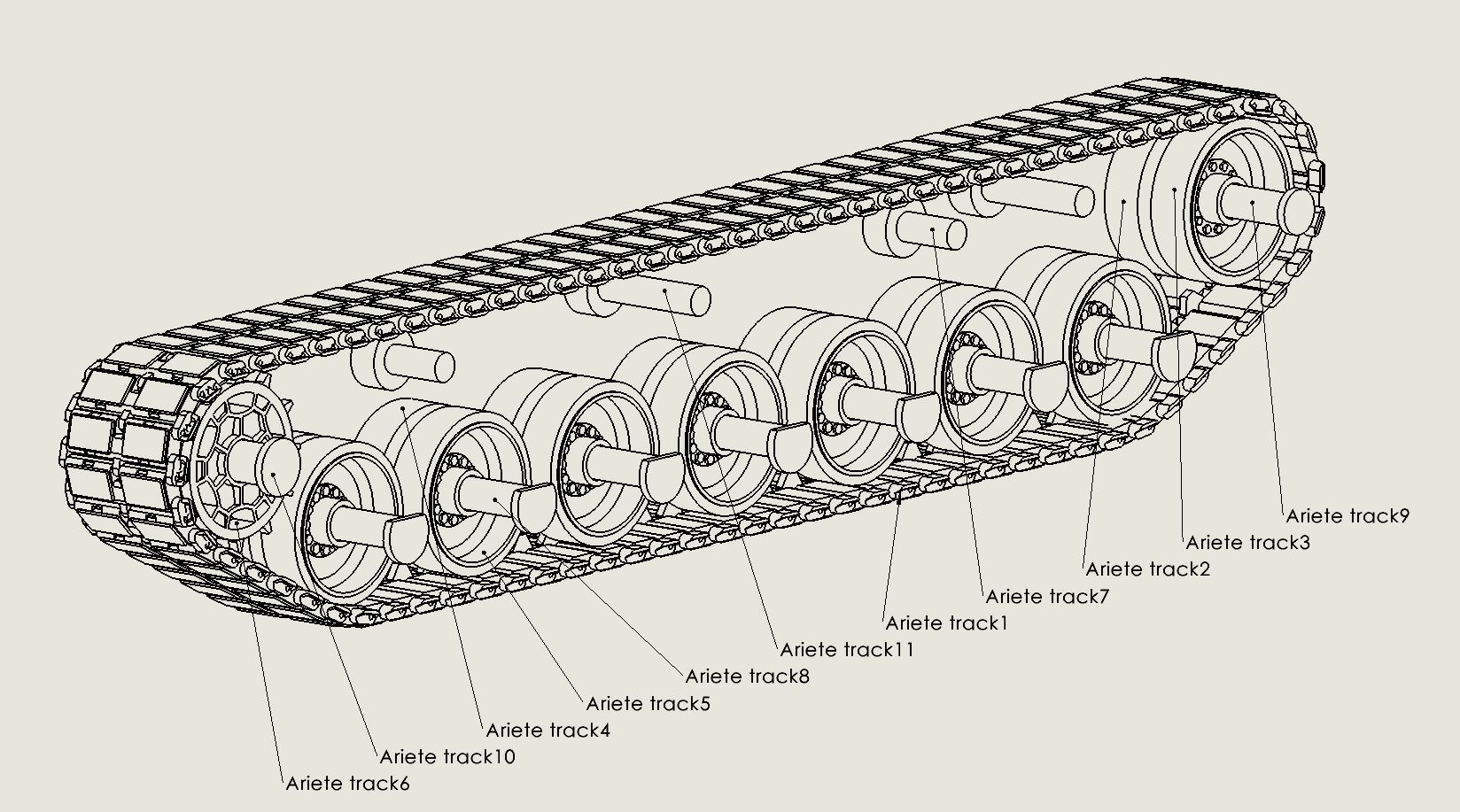 Ariete track9
Ariete track3
Ariete track2
Ariete track7
Ariete track1
Ariete track11
Ariete track8
Ariete track5
Ariete track4
Ariete track10
Ariete track6