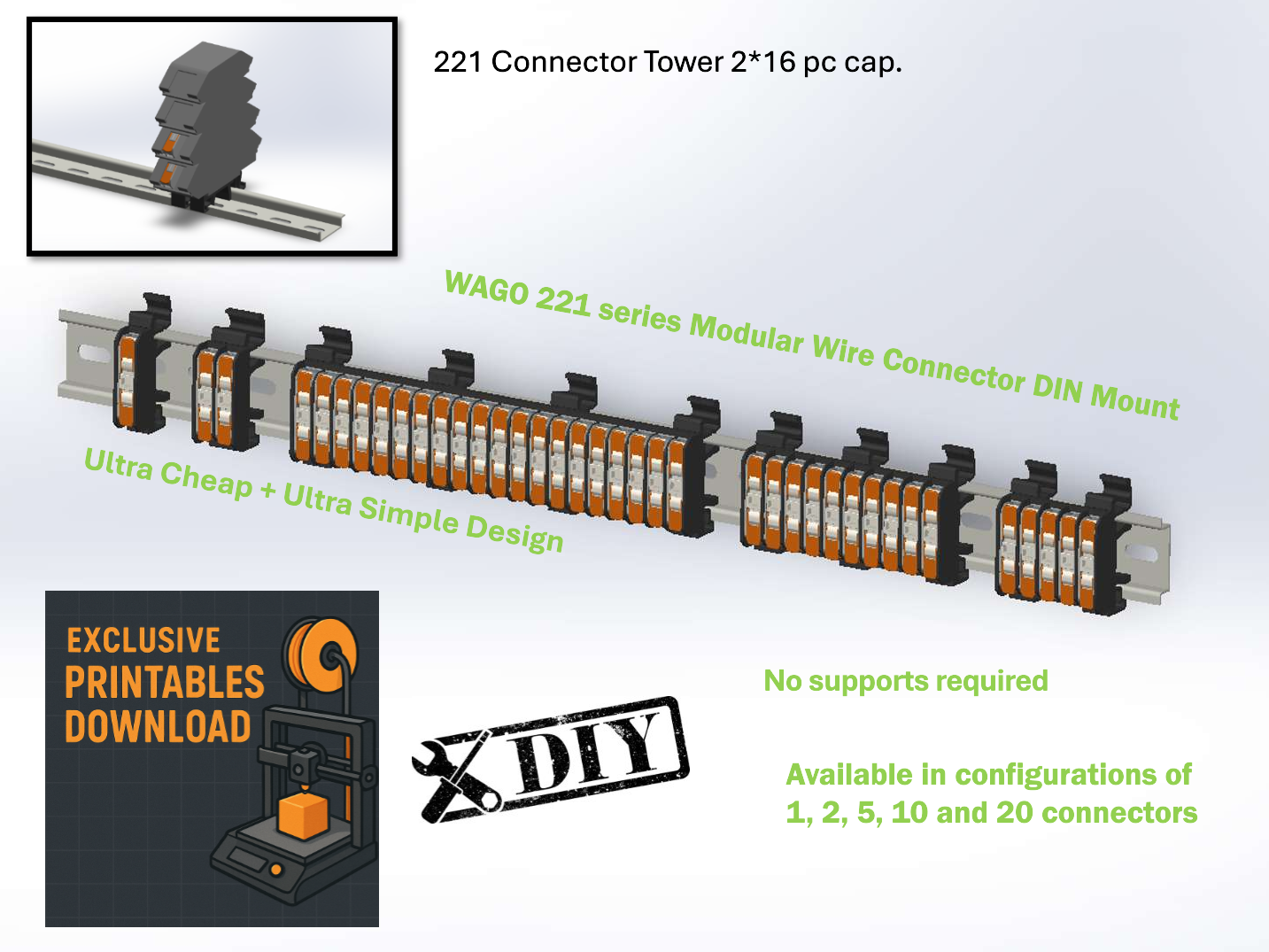 221 Connector Tower 2*16 pc cap.

WAGO 221 series Modular Wire Connector DIN Mount

Ultra Cheap + Ultra Simple Design

EXCLUSIVE PRINTABLES DOWNLOAD

DIY

No supports required

Available in configurations of 1, 2, 5, 10 and 20 connectors