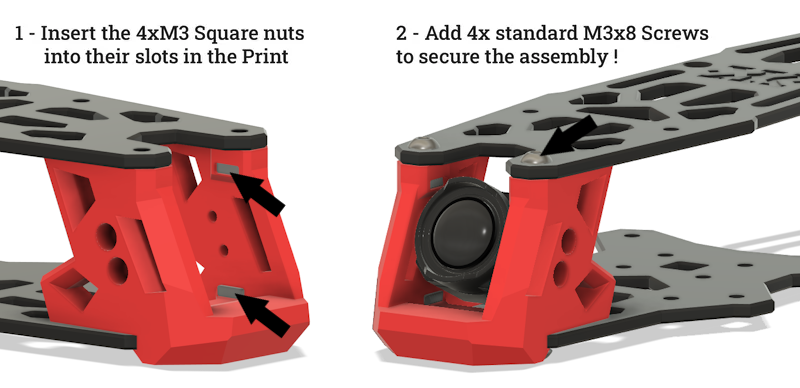 1 - Insert the 4xM3 Square nuts into their slots in the Print

2 - Add 4x standard M3x8 Screws to secure the assembly !