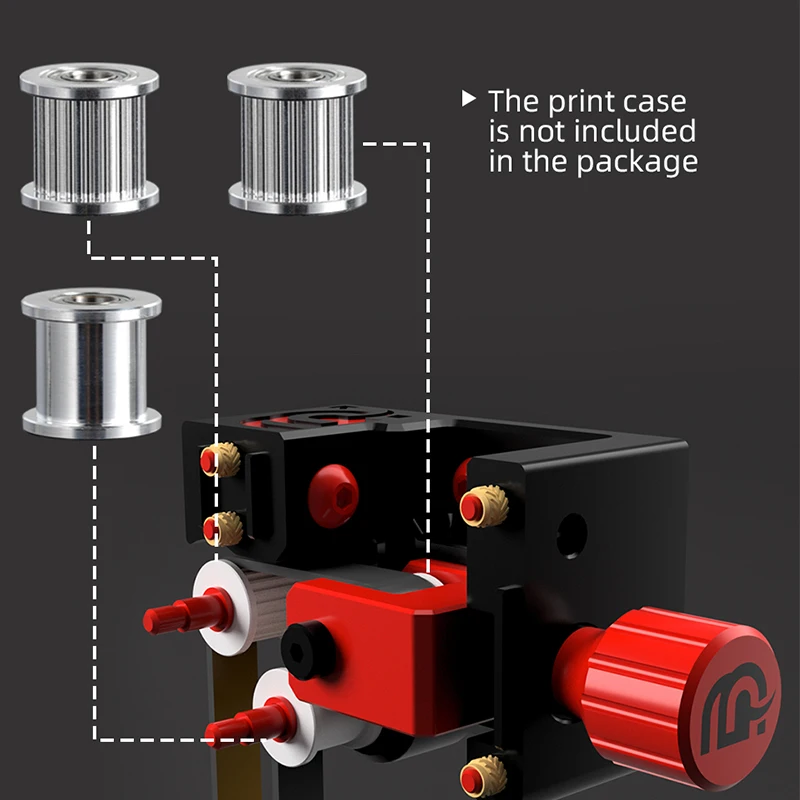 The print case is not included in the package