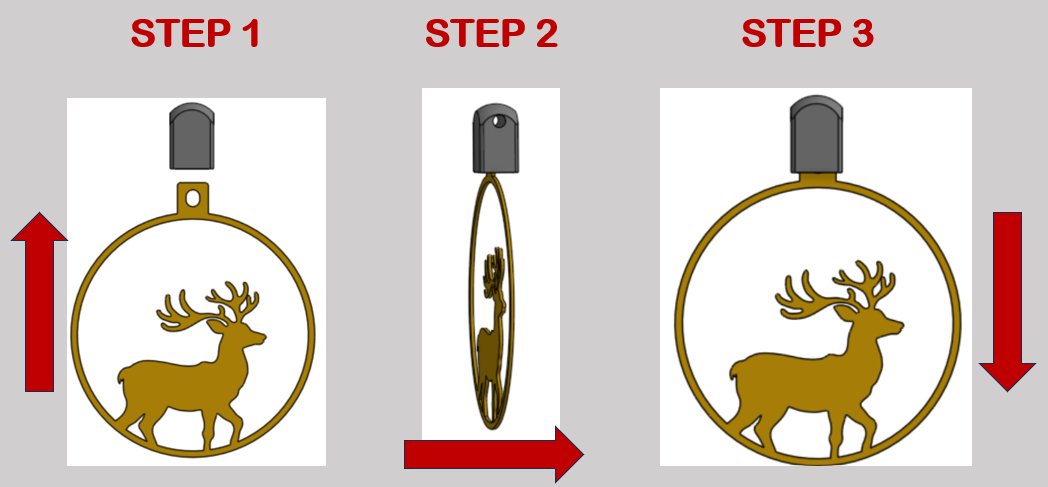 STEP 1

STEP 2

STEP 3