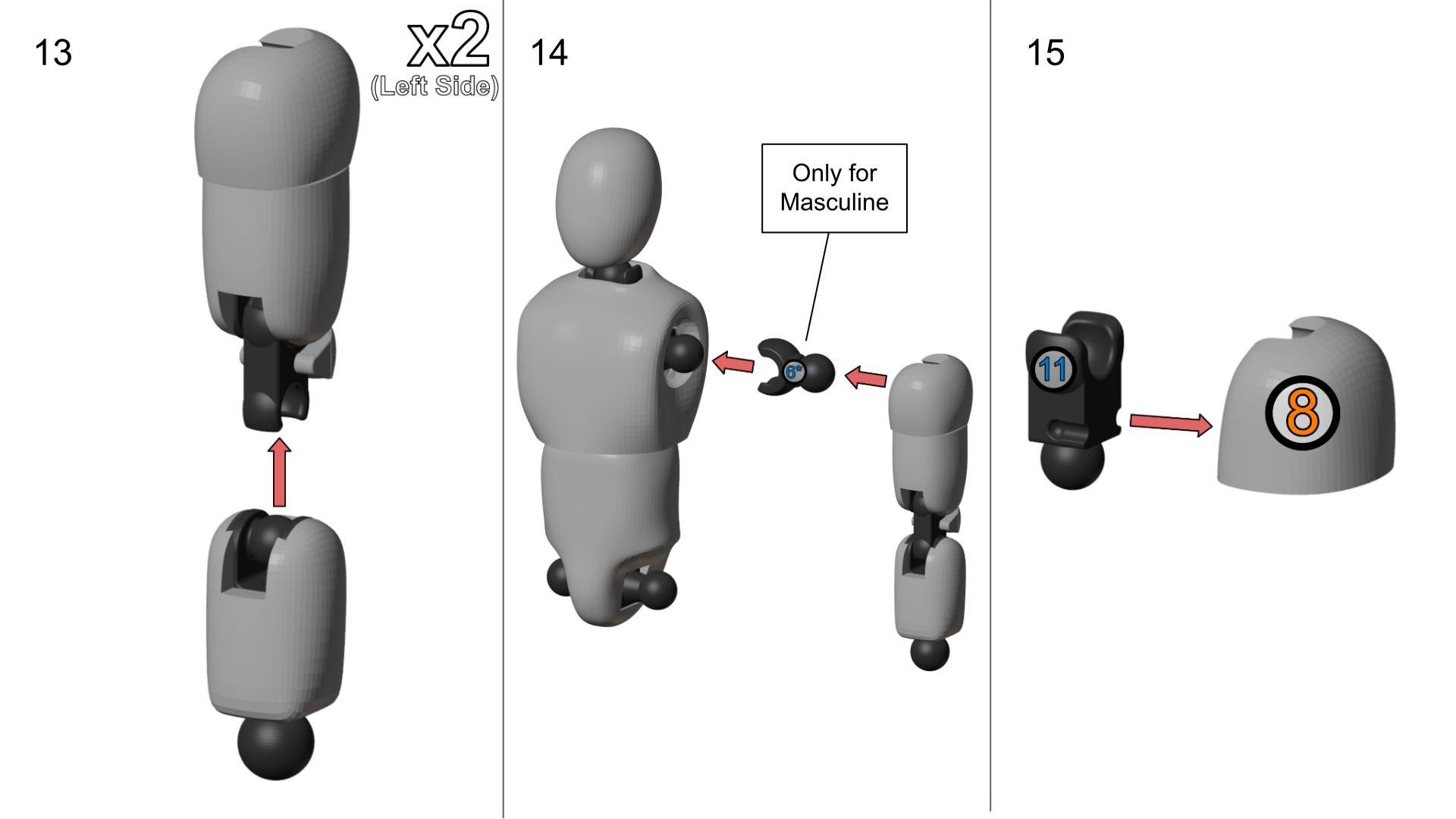 13

x2
(Left Side)

14

Only for Masculine

6*

15

11

8