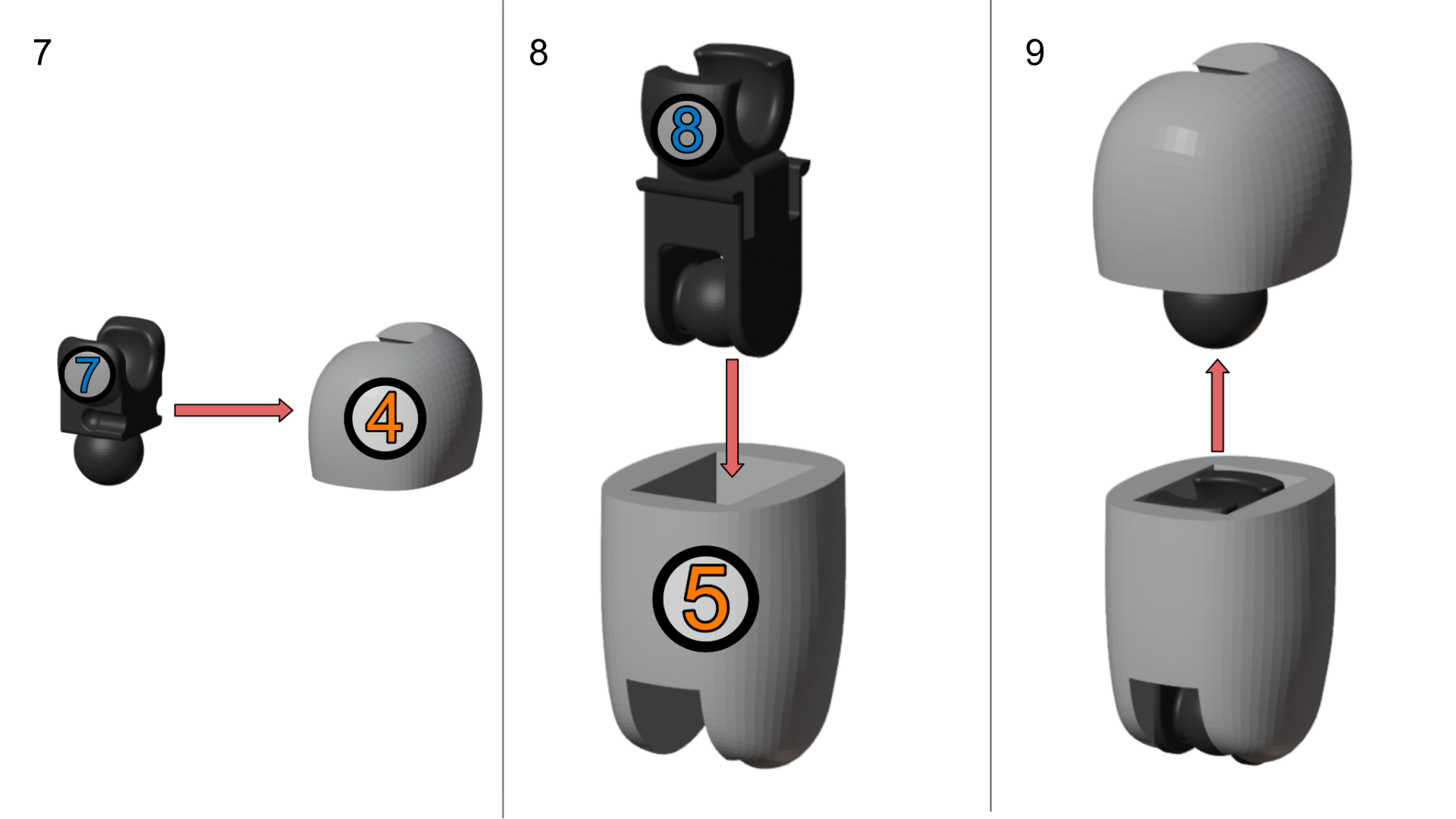 7

7

4

8

8

5

9