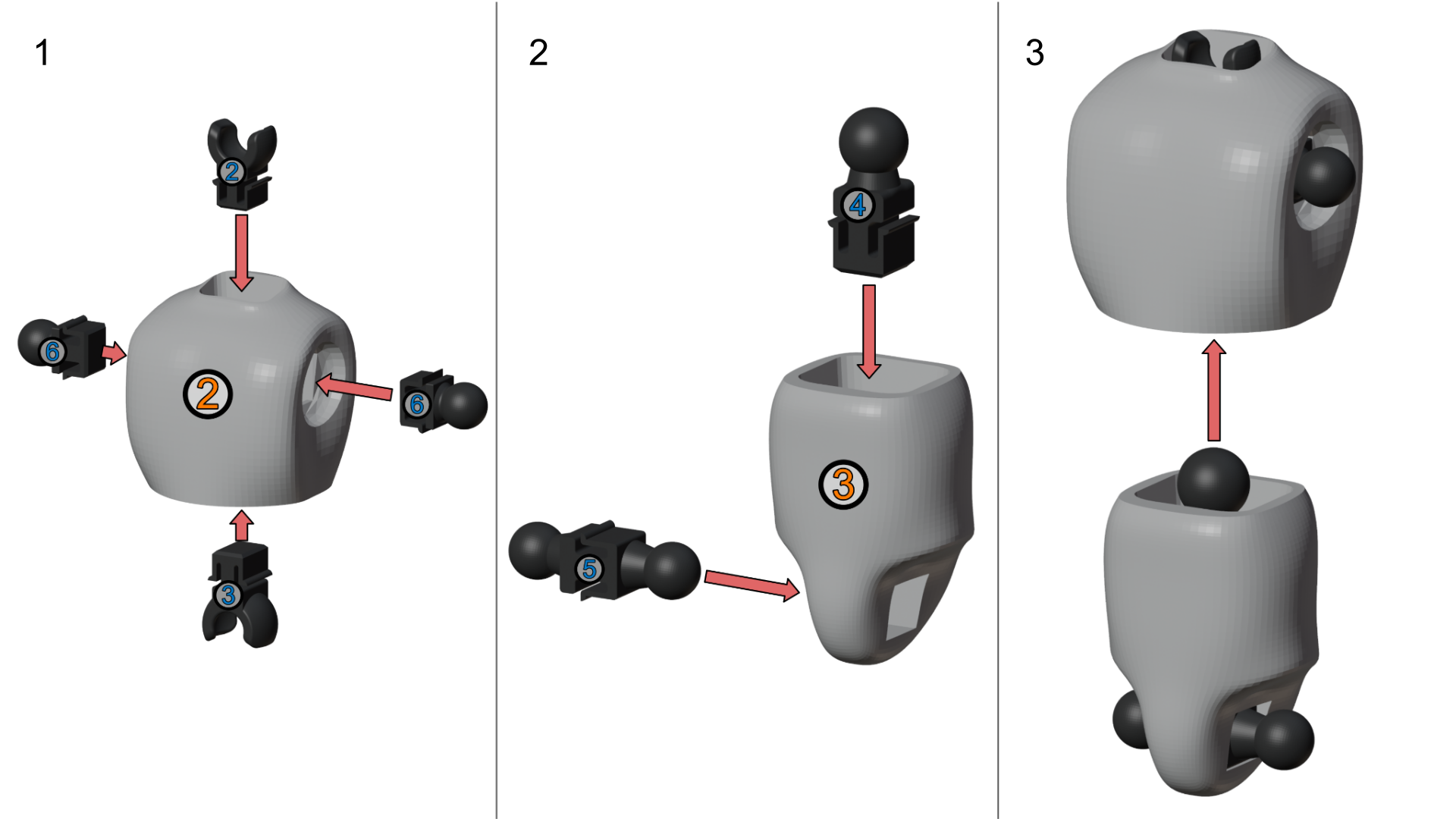 1

2

6

2

6

3

2

4

3

5

3