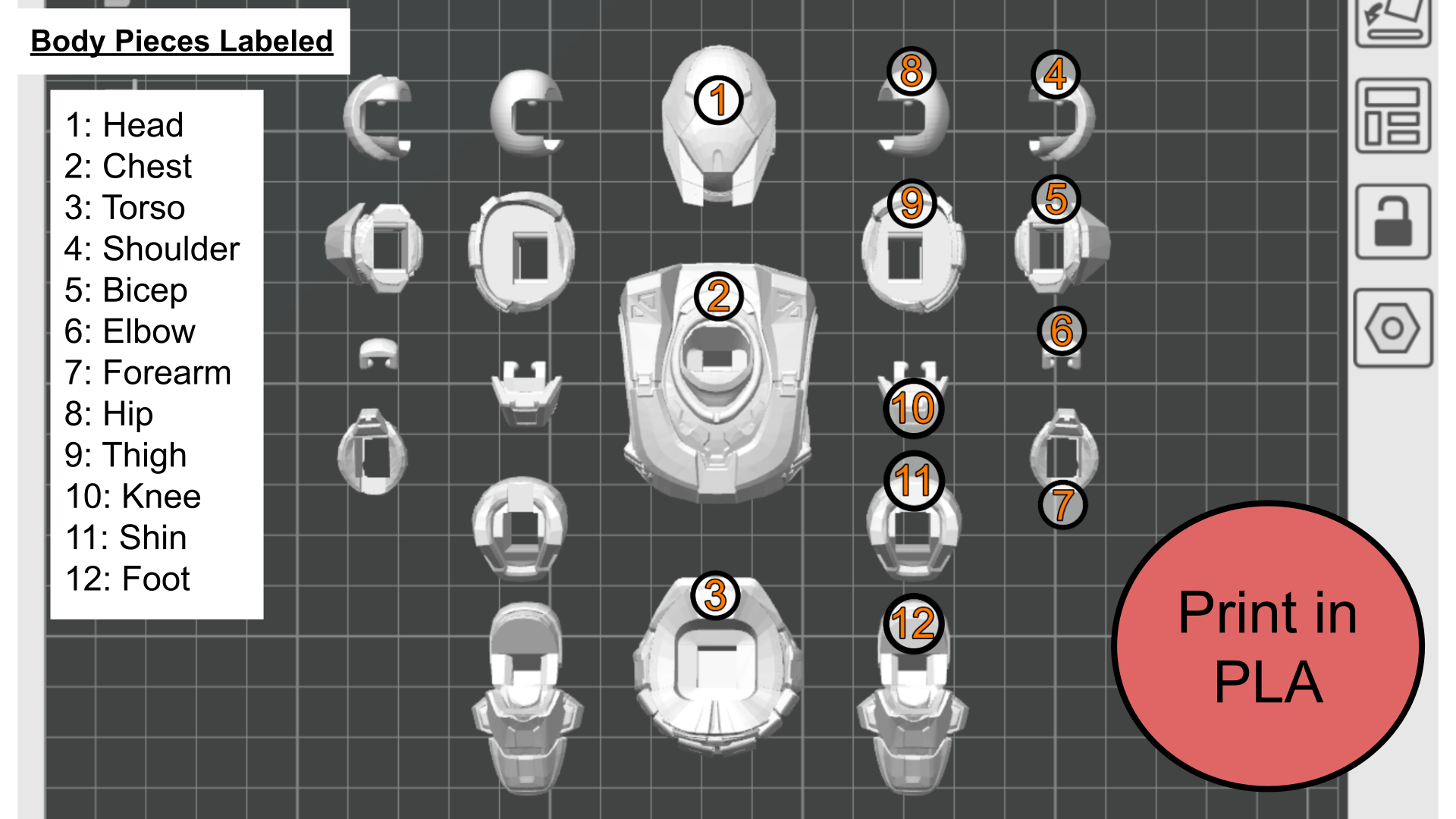 Body Pieces Labeled

1: Head
2: Chest
3: Torso
4: Shoulder
5: Bicep
6: Elbow
7: Forearm
8: Hip
9: Thigh
10: Knee
11: Shin
12: Foot

1
8
4
9
5
2
6
10
11
7
3
12

Print in PLA