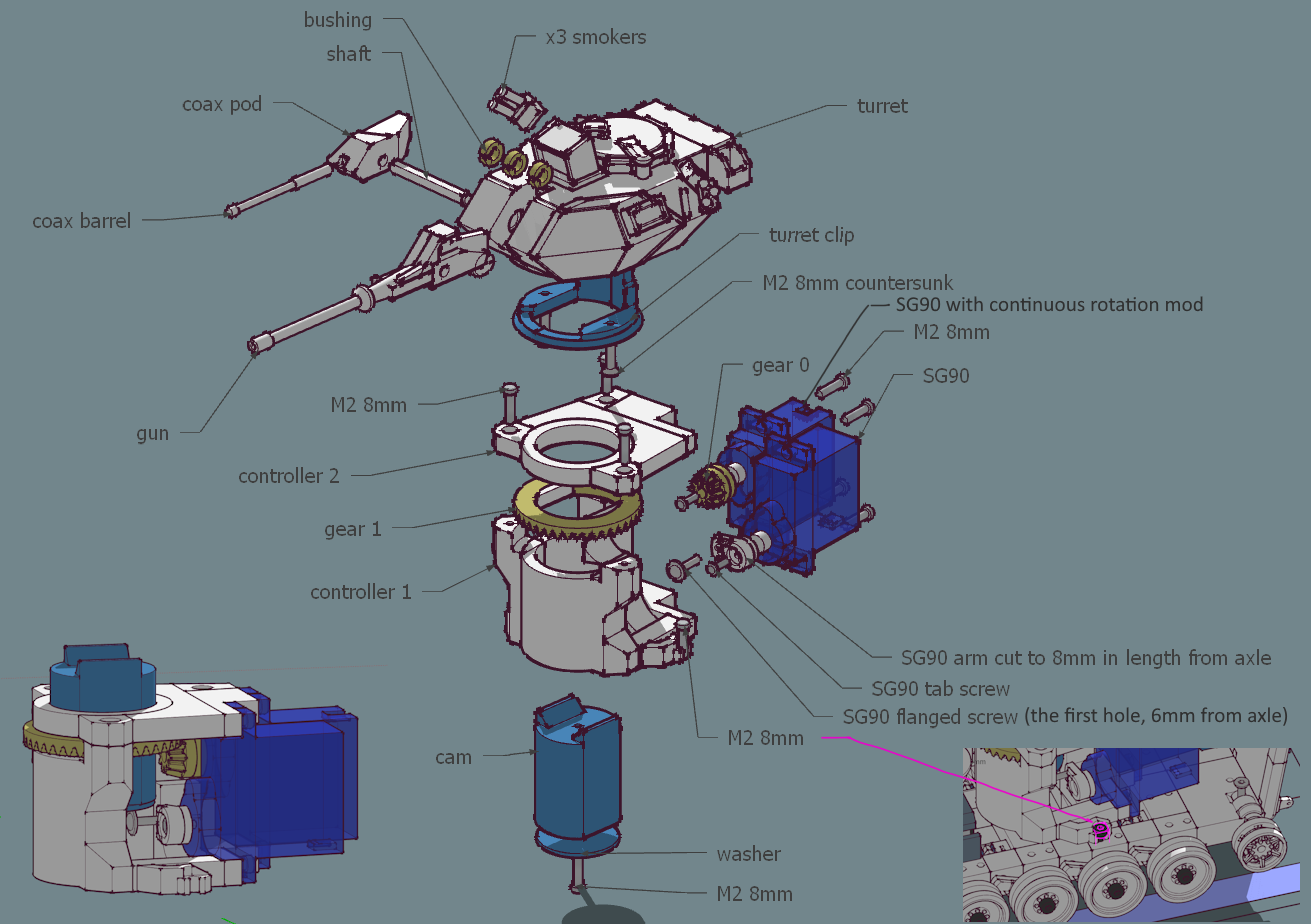 bushing
shaft
x3 smokers
coax pod
turret
coax barrel
turret clip
M2 8mm countersunk
SG90 with continuous rotation mod
M2 8mm
gear 0
SG90
M2 8mm
gun
controller 2
gear 1
controller 1
SG90 arm cut to 8mm in length from axle
SG90 tab screw
SG90 flanged screw (the first hole, 6mm from axle)
M2 8mm
cam
washer
M2 8mm