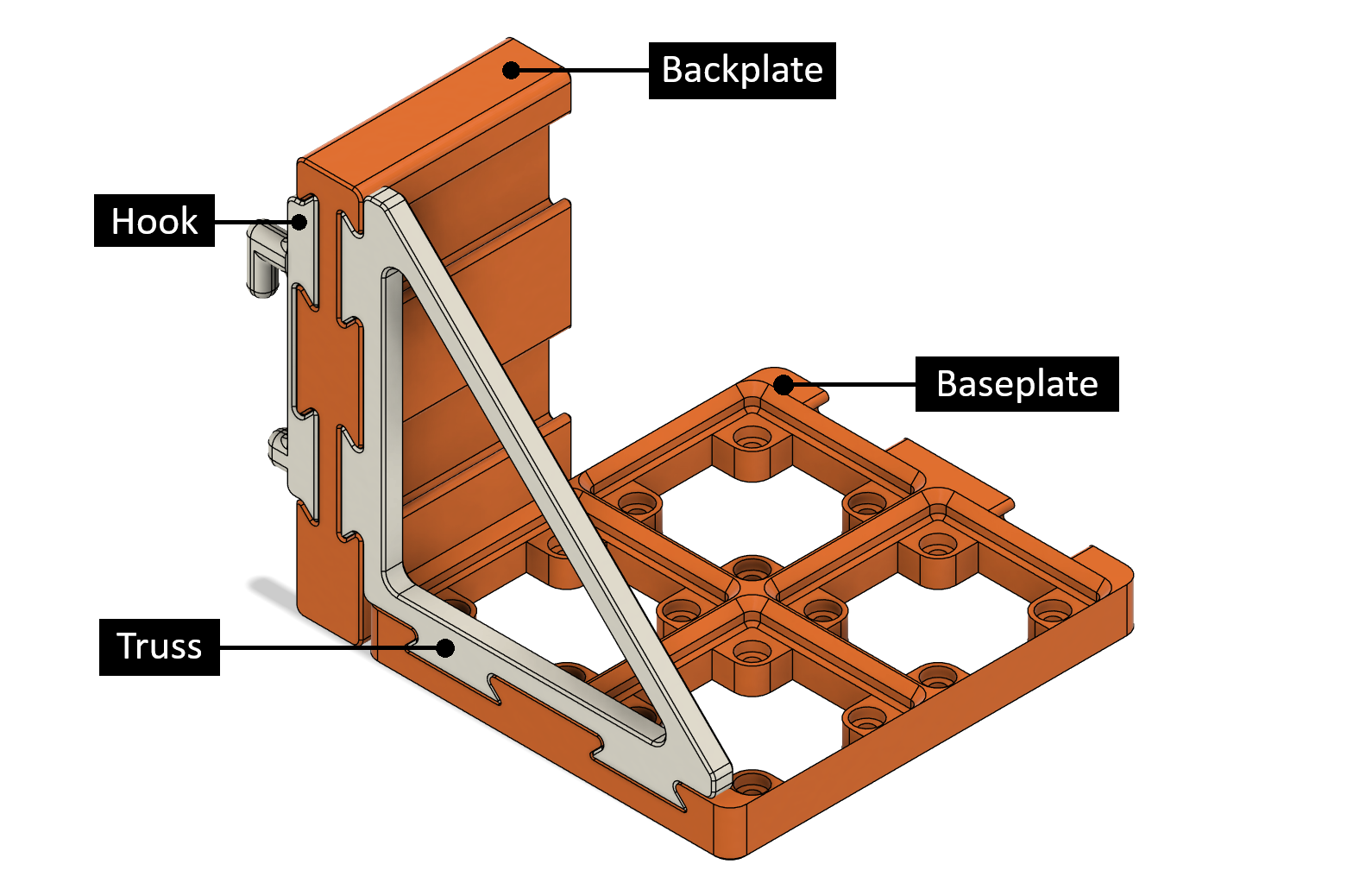 Backplate

Hook

Baseplate

Truss