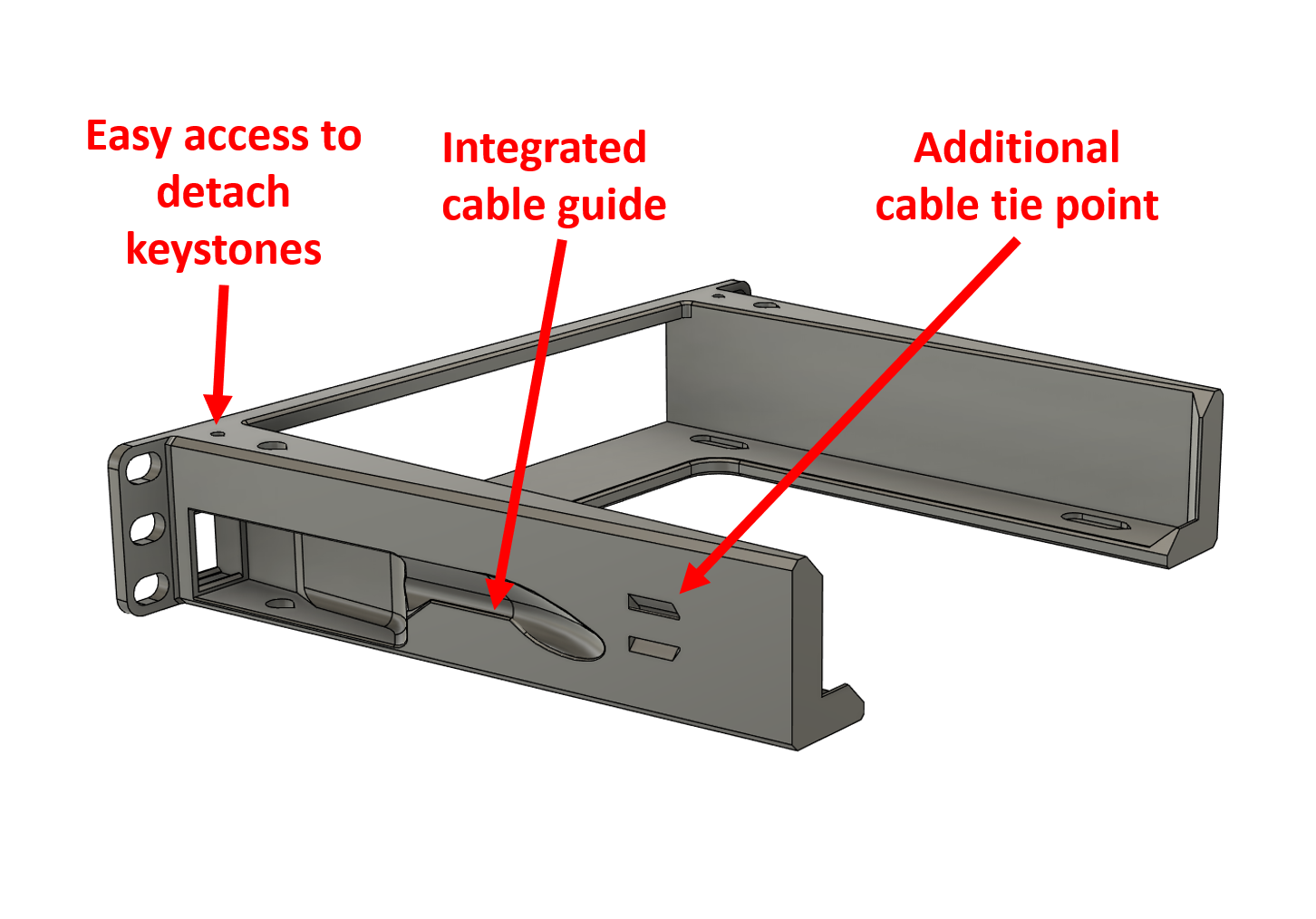 Easy access to detach keystones

Integrated cable guide

Additional cable tie point