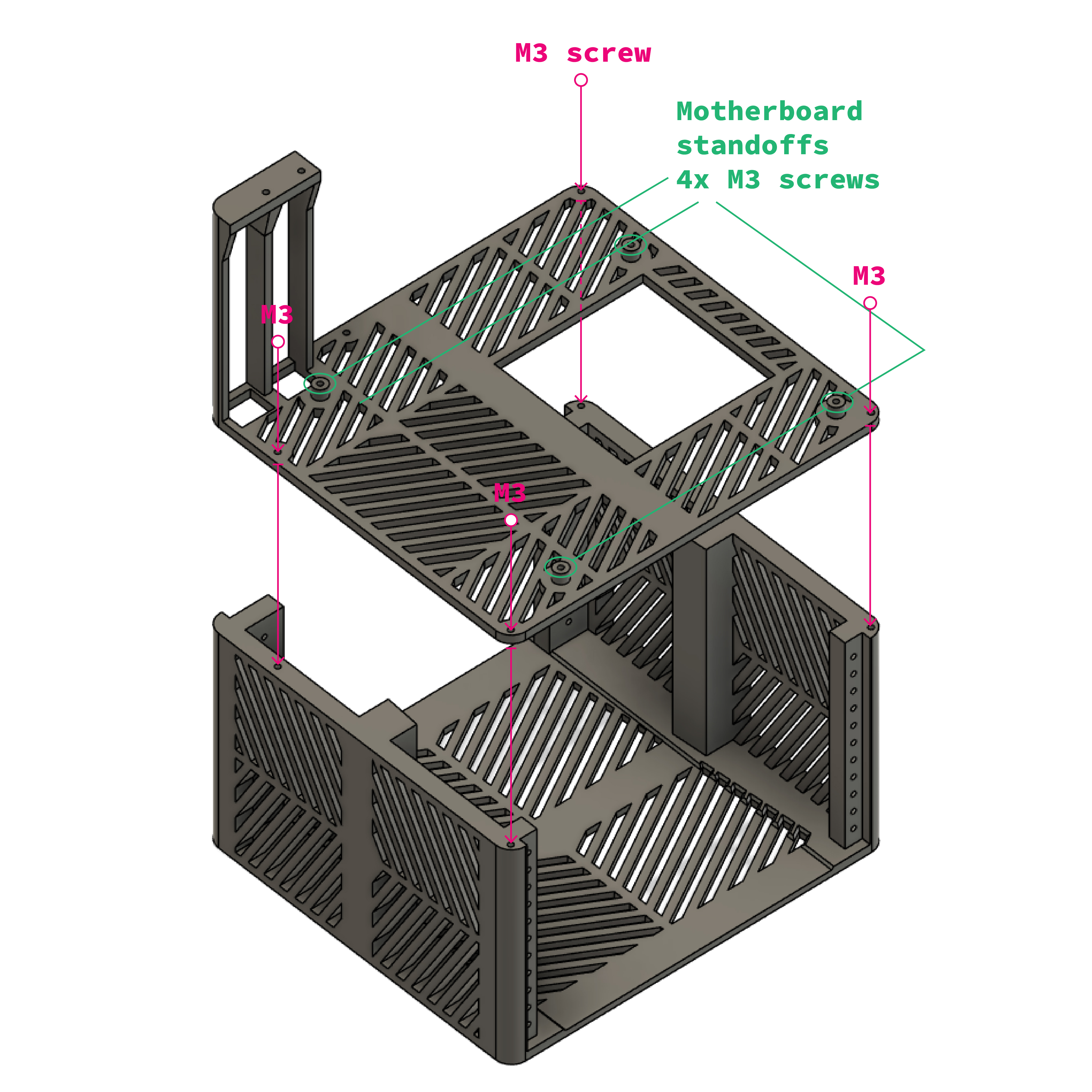 M3 screw

Motherboard standoffs 4x M3 screws

M3

M3

M3