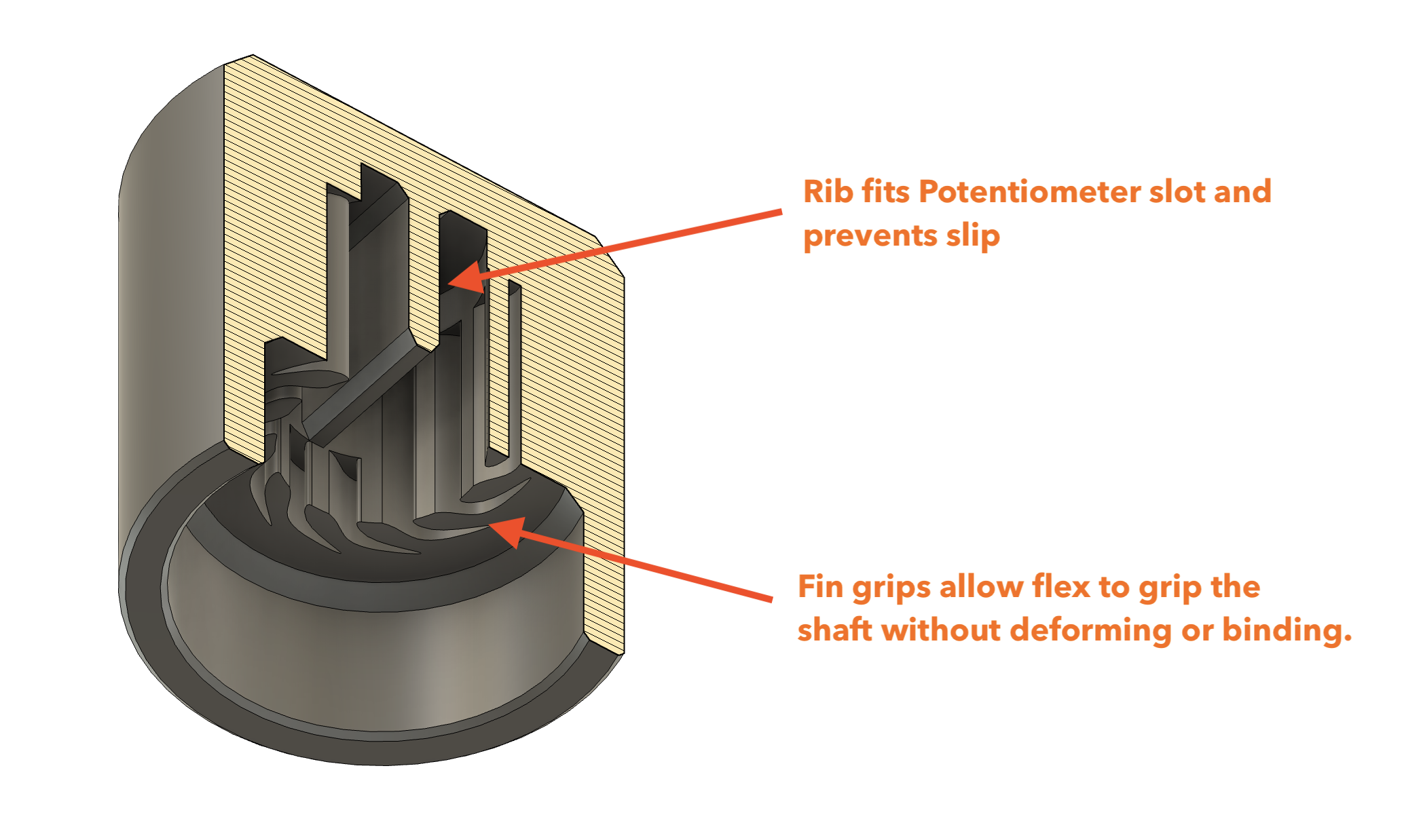 Rib fits Potentiometer slot and prevents slip

Fin grips allow flex to grip the shaft without deforming or binding.