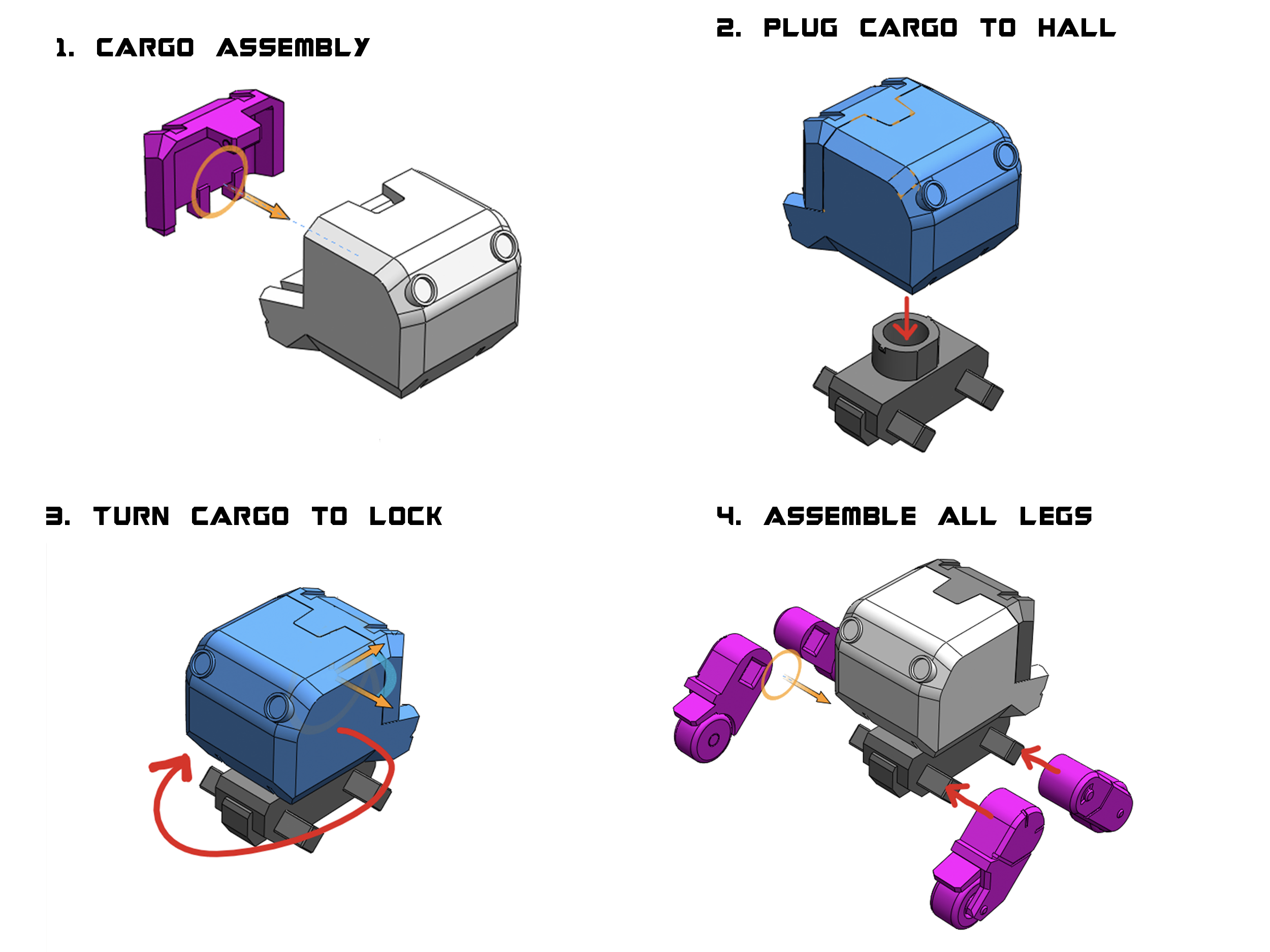 1. CARGO ASSEMBLY

2. PLUG CARGO TO HALL

3. TURN CARGO TO LOCK

4. ASSEMBLE ALL LEGS