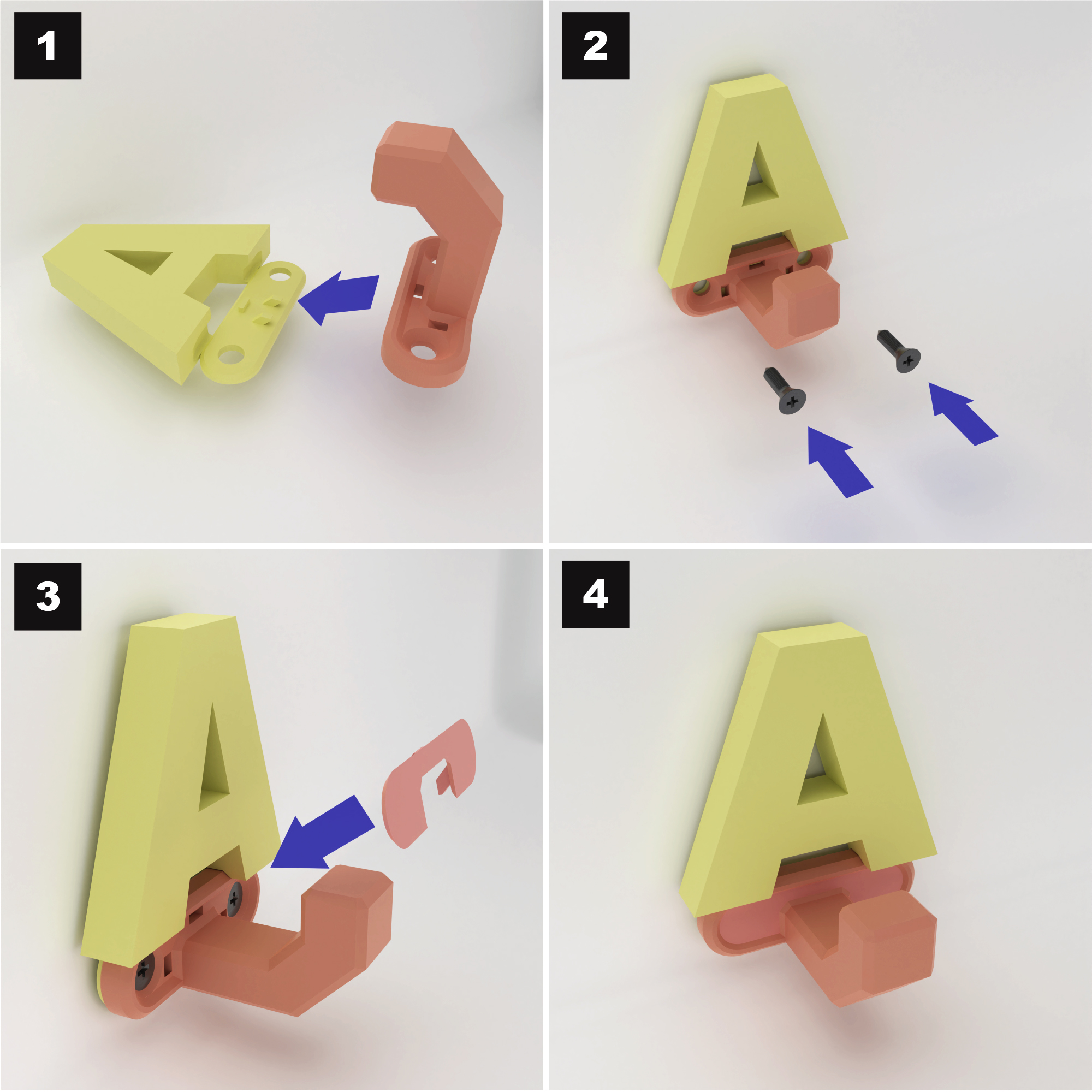 1

2

3

4